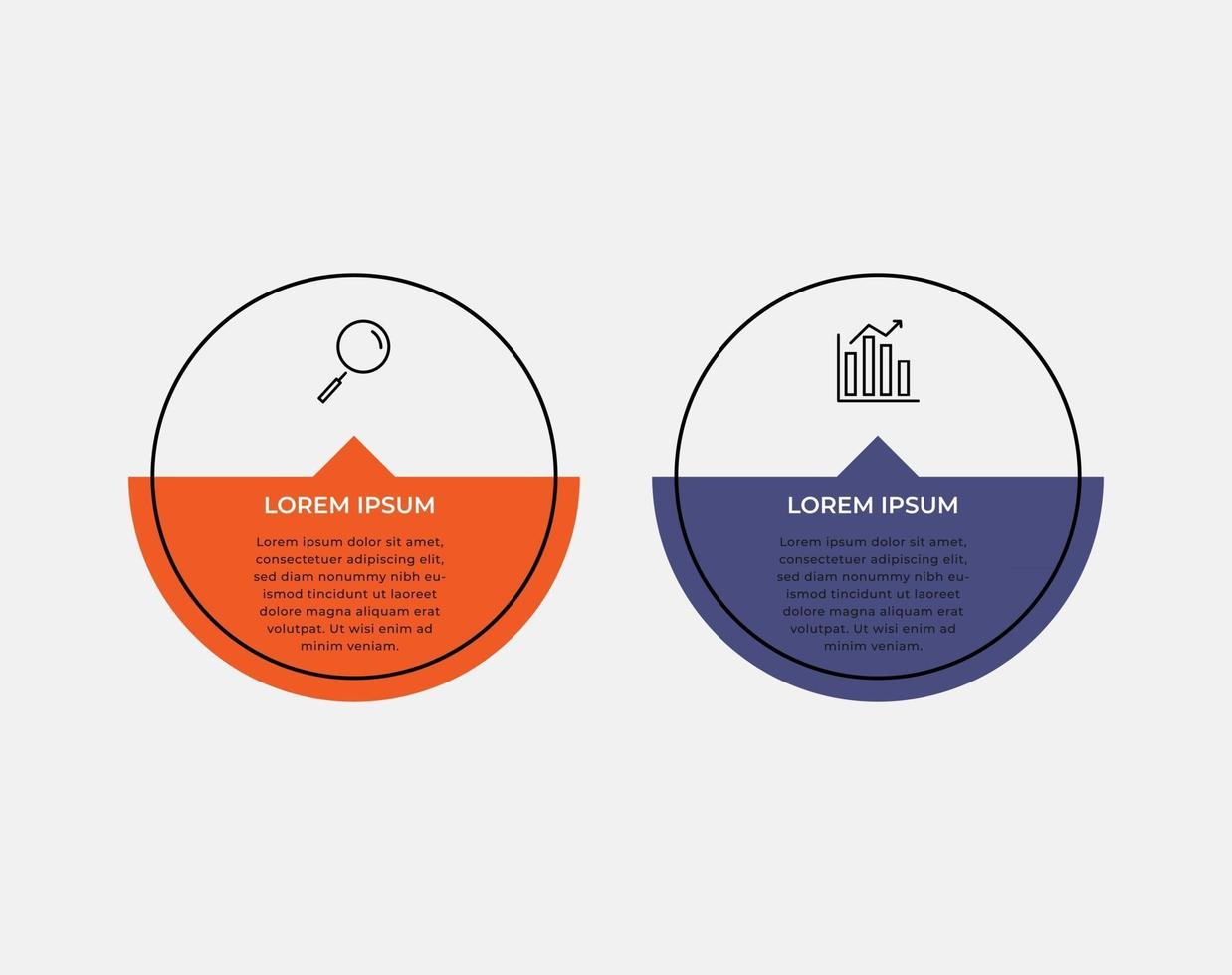 LOREM IPSUM

Lorem ipsum dolor sit amet, consectetuer adipiscing elit, sed diam nonummy nibh euismod tincidunt ut laoreet dolore magna aliquam erat volutpat. Ut wisi enim ad minim veniam.

LOREM IPSUM

Lorem ipsum dolor sit amet, consectetuer adipiscing elit, sed diam nonummy nibh euismod tincidunt ut laoreet dolore magna aliquam erat volutpat. Ut wisi enim ad minim veniam.