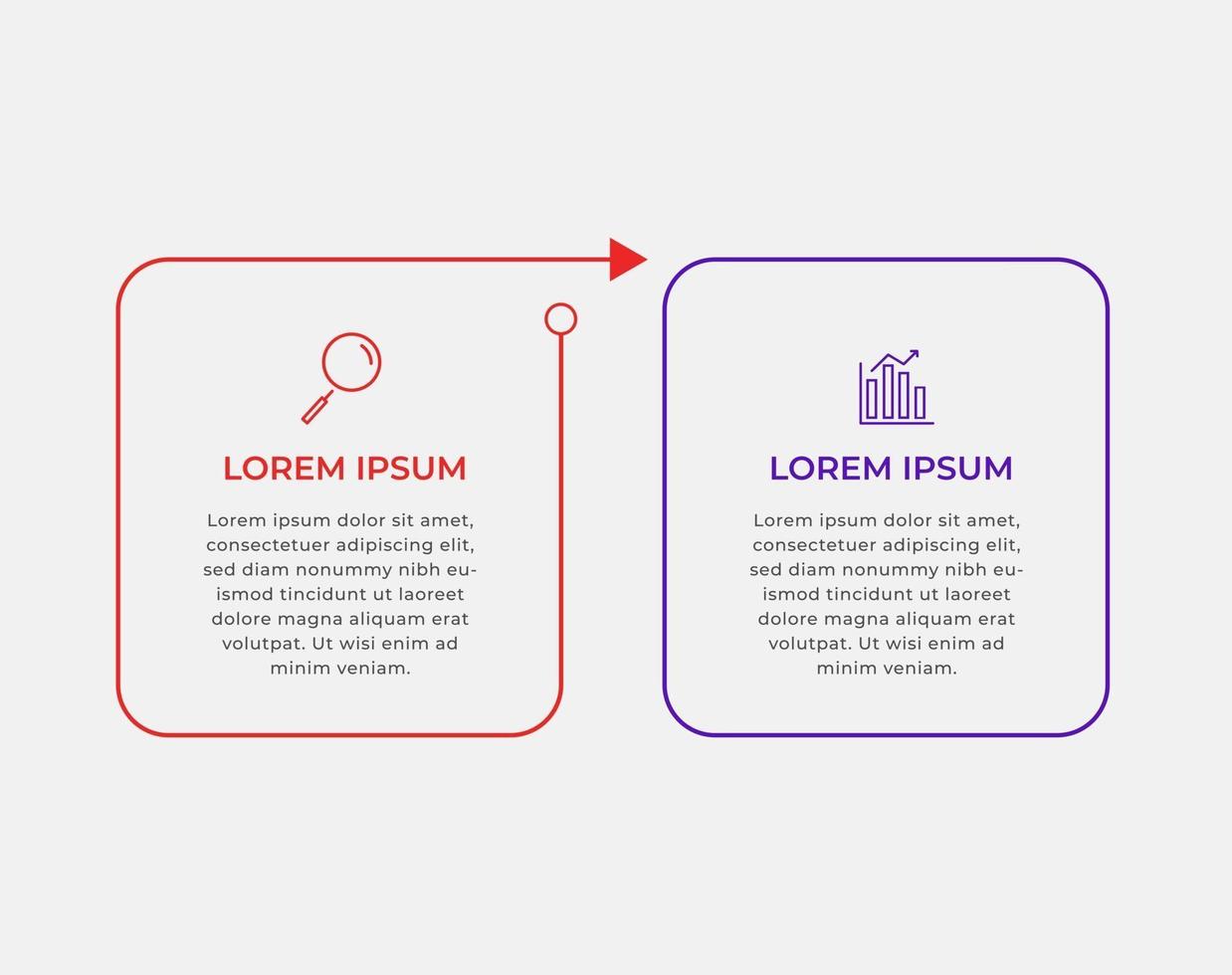 LOREM IPSUM

Lorem ipsum dolor sit amet, consectetuer adipiscing elit, sed diam nonummy nibh euismod tincidunt ut laoreet dolore magna aliquam erat volutpat. Ut wisi enim ad minim veniam.

LOREM IPSUM

Lorem ipsum dolor sit amet, consectetuer adipiscing elit, sed diam nonummy nibh euismod tincidunt ut laoreet dolore magna aliquam erat volutpat. Ut wisi enim ad minim veniam.