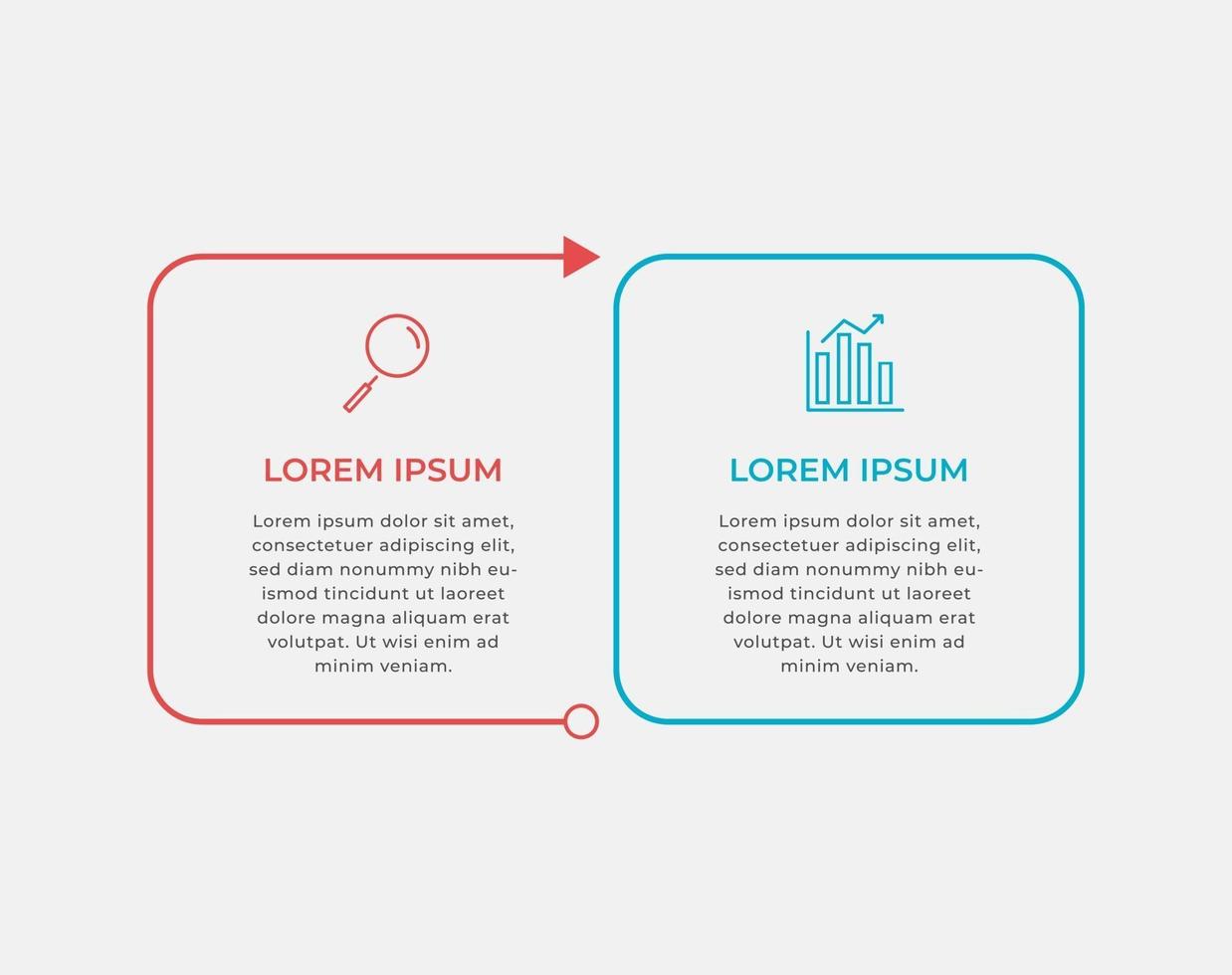 LOREM IPSUM

Lorem ipsum dolor sit amet, consectetuer adipiscing elit, sed diam nonummy nibh euismod tincidunt ut laoreet dolore magna aliquam erat volutpat. Ut wisi enim ad minim veniam.

LOREM IPSUM

Lorem ipsum dolor sit amet, consectetuer adipiscing elit, sed diam nonummy nibh euismod tincidunt ut laoreet dolore magna aliquam erat volutpat. Ut wisi enim ad minim veniam.