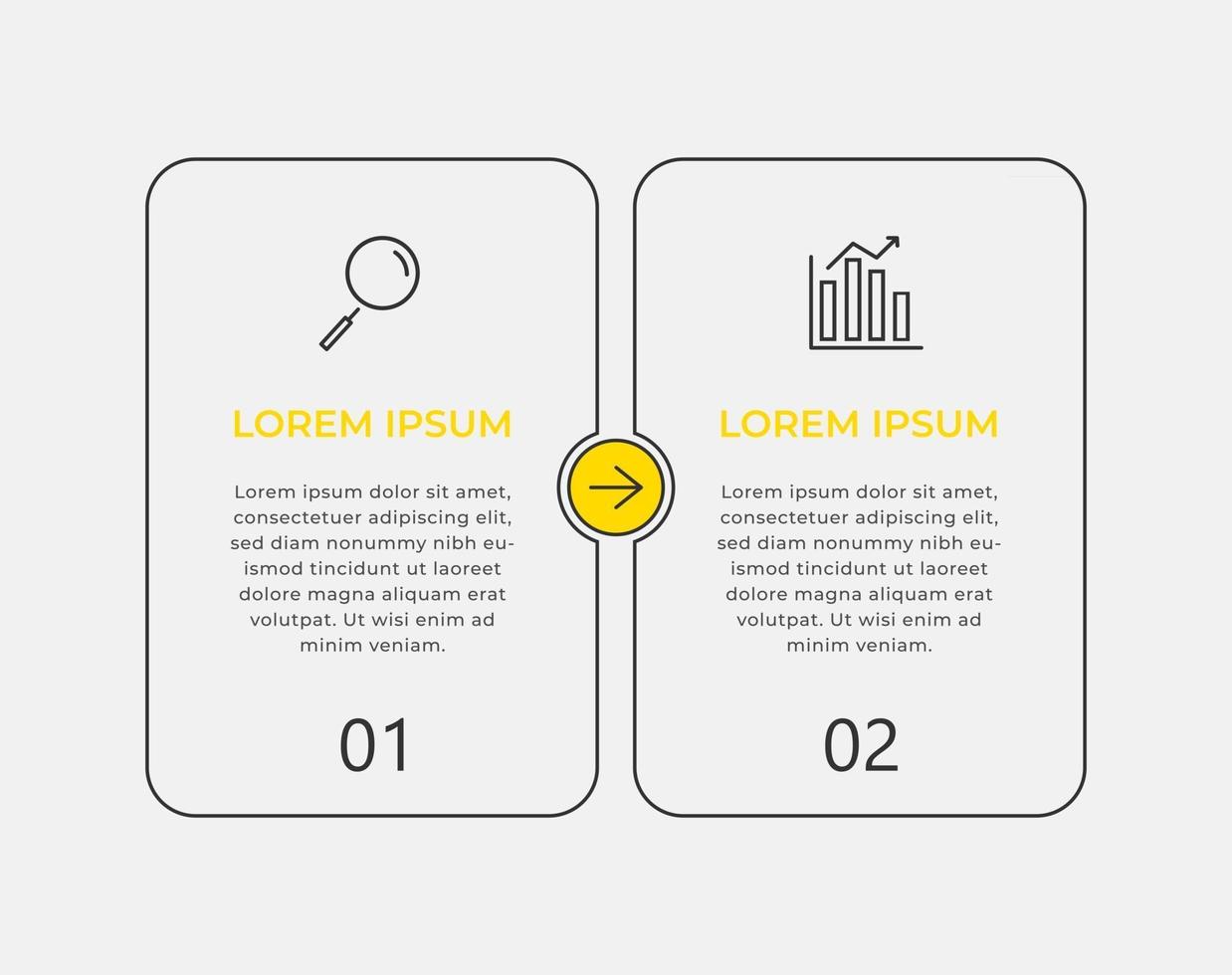 LOREM IPSUM

Lorem ipsum dolor sit amet, consectetuer adipiscing elit, sed diam nonummy nibh euismod tincidunt ut laoreet dolore magna aliquam erat volutpat. Ut wisi enim ad minim veniam.

01

LOREM IPSUM

Lorem ipsum dolor sit amet, consectetuer adipiscing elit, sed diam nonummy nibh euismod tincidunt ut laoreet dolore magna aliquam erat volutpat. Ut wisi enim ad minim veniam.

02