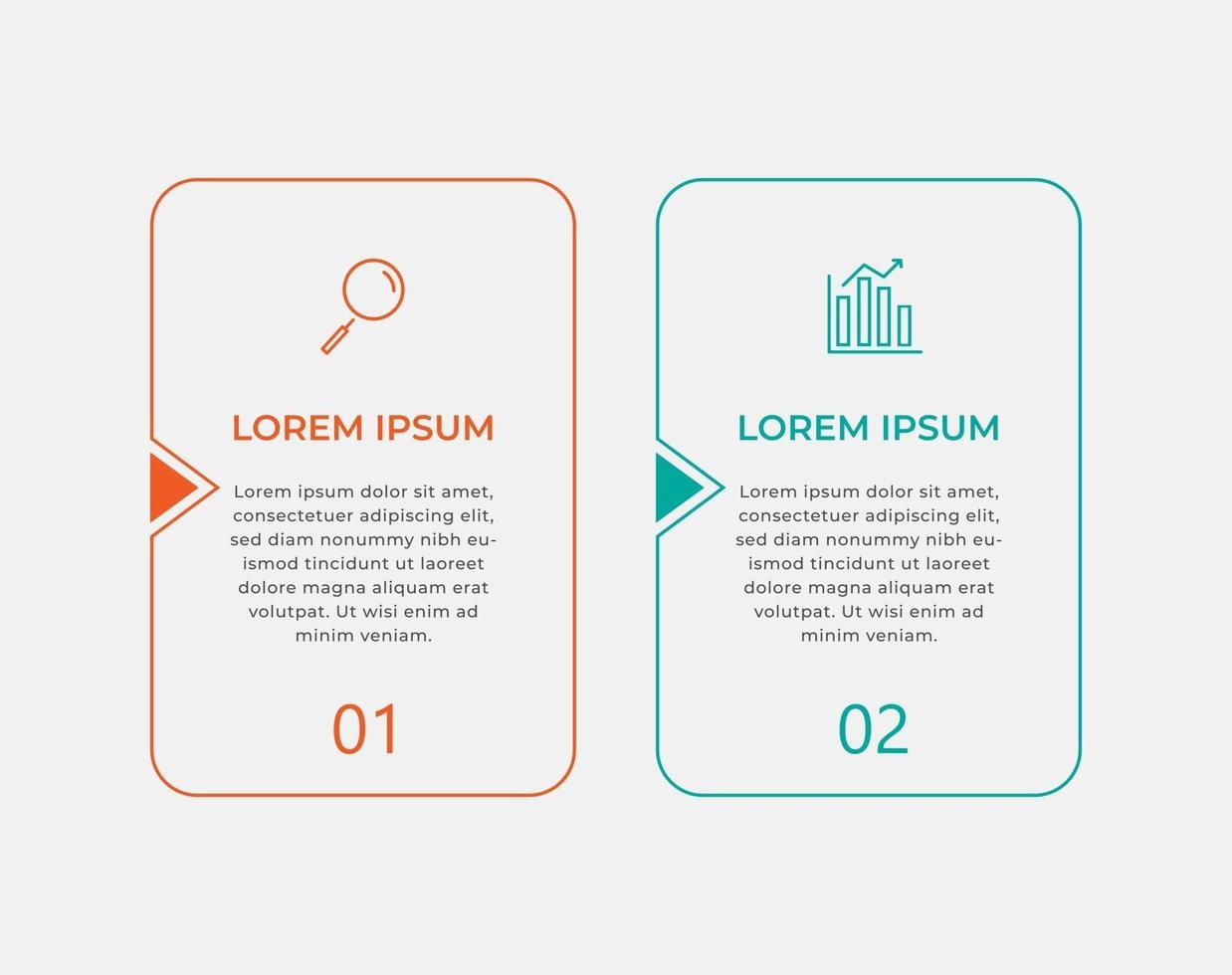 LOREM IPSUM

Lorem ipsum dolor sit amet, consectetuer adipiscing elit, sed diam nonummy nibh euismod tincidunt ut laoreet dolore magna aliquam erat volutpat. Ut wisi enim ad minim veniam.

01

LOREM IPSUM

Lorem ipsum dolor sit amet, consectetuer adipiscing elit, sed diam nonummy nibh euismod tincidunt ut laoreet dolore magna aliquam erat volutpat. Ut wisi enim ad minim veniam.

02