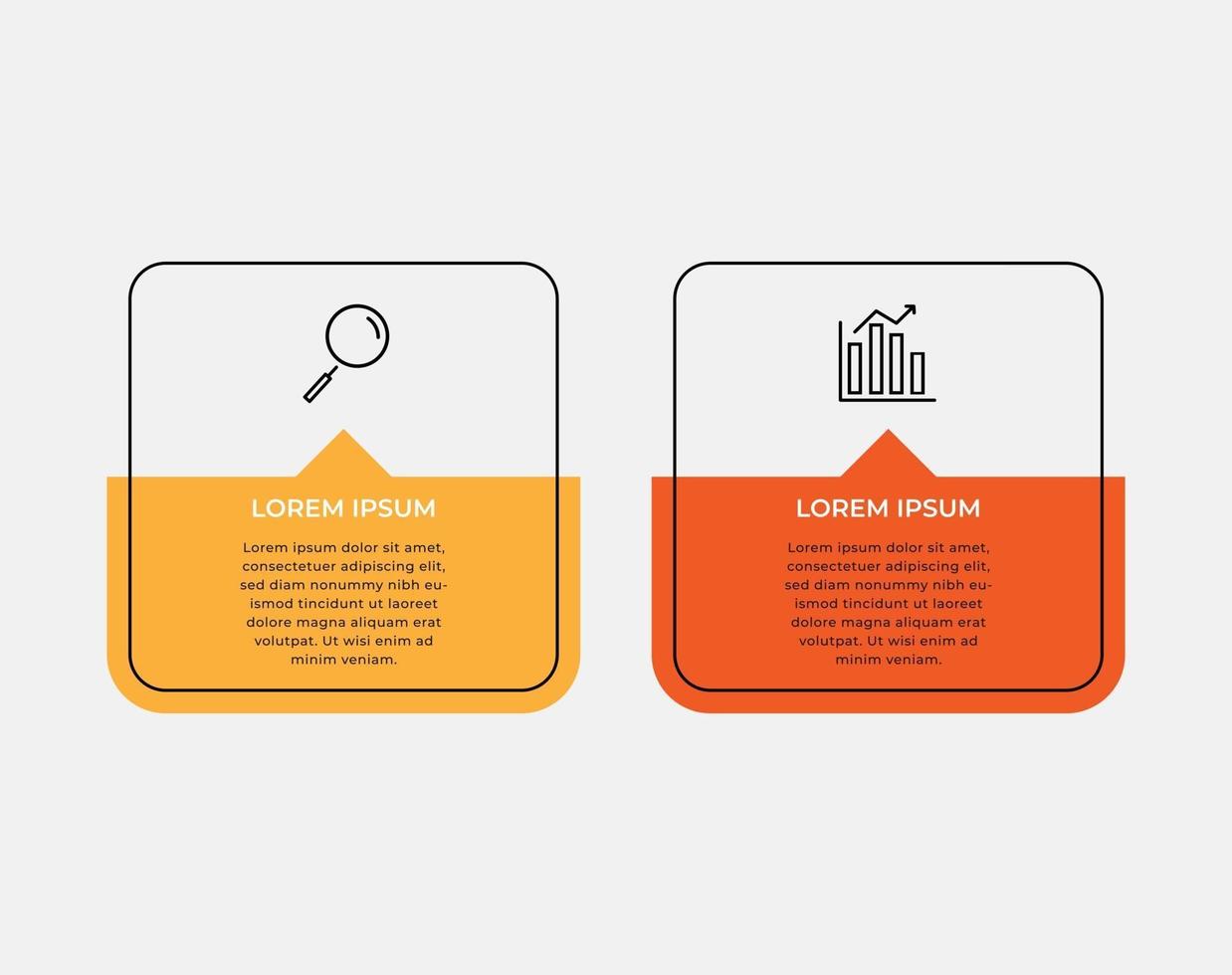 LOREM IPSUM

Lorem ipsum dolor sit amet, consectetuer adipiscing elit, sed diam nonummy nibh euismod tincidunt ut laoreet dolore magna aliquam erat volutpat. Ut wisi enim ad minim veniam.

LOREM IPSUM

Lorem ipsum dolor sit amet, consectetuer adipiscing elit, sed diam nonummy nibh euismod tincidunt ut laoreet dolore magna aliquam erat volutpat. Ut wisi enim ad minim veniam.