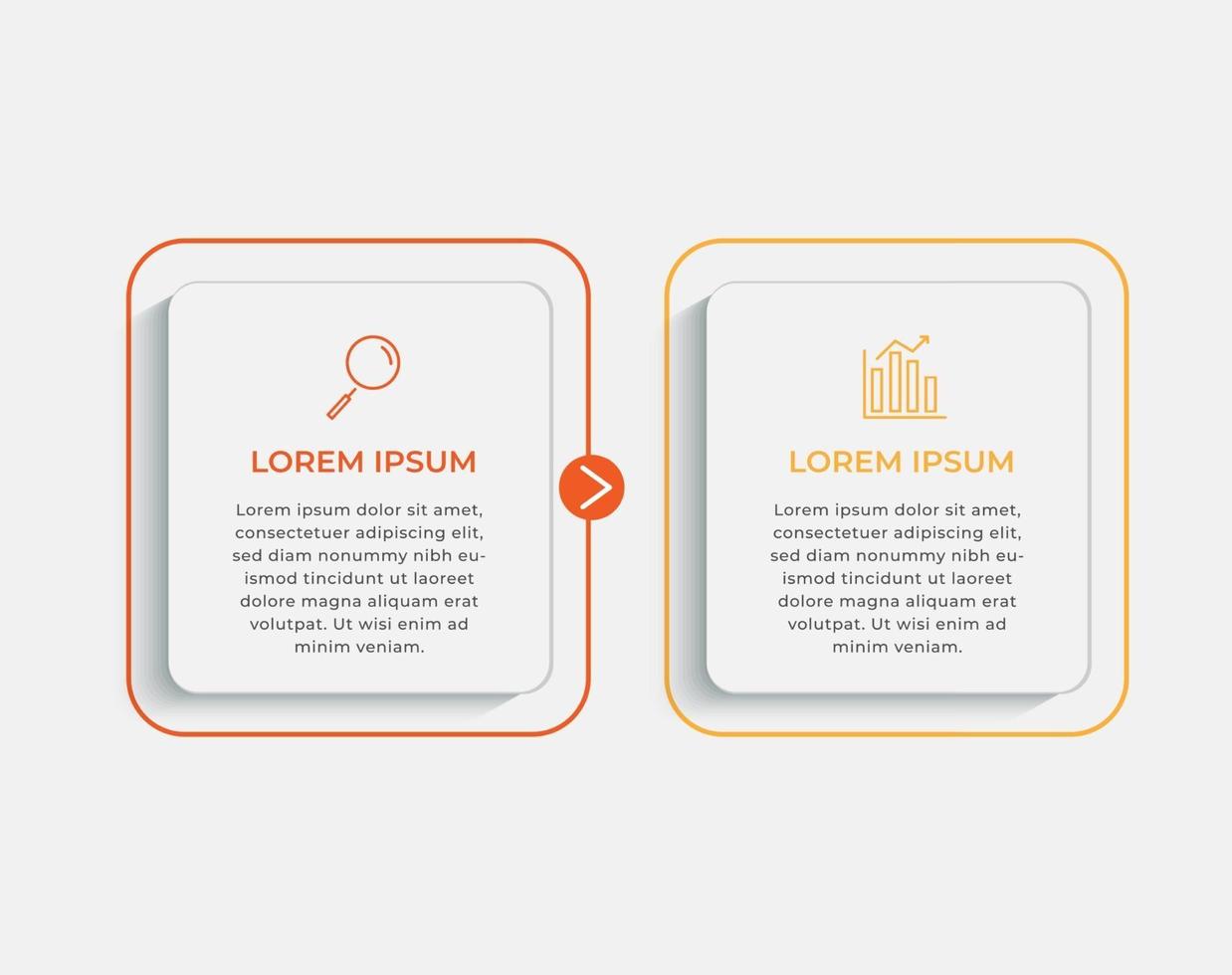 LOREM IPSUM

Lorem ipsum dolor sit amet, consectetuer adipiscing elit, sed diam nonummy nibh euismod tincidunt ut laoreet dolore magna aliquam erat volutpat. Ut wisi enim ad minim veniam.

LOREM IPSUM

Lorem ipsum dolor sit amet, consectetuer adipiscing elit, sed diam nonummy nibh euismod tincidunt ut laoreet dolore magna aliquam erat volutpat. Ut wisi enim ad minim veniam.