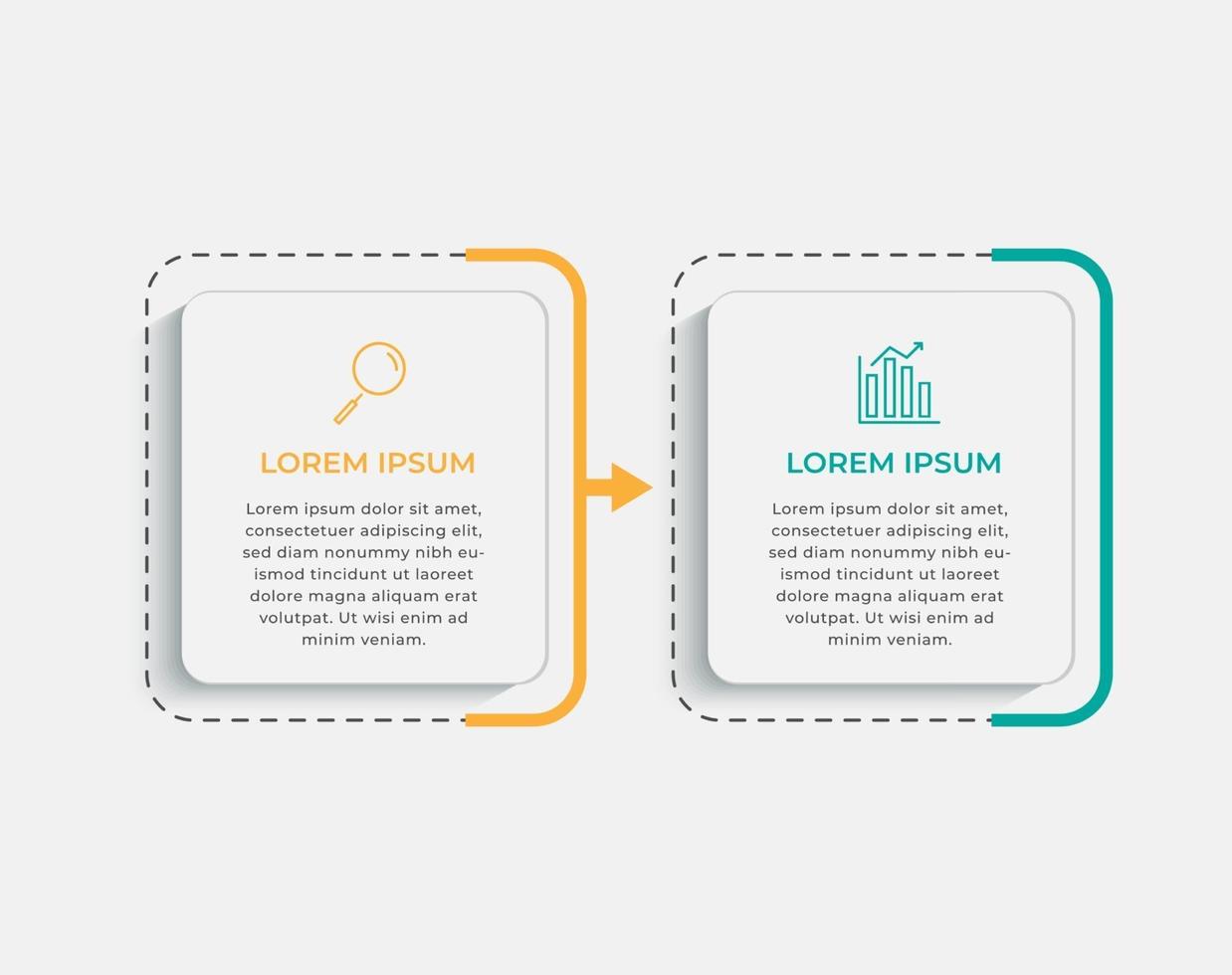 LOREM IPSUM

Lorem ipsum dolor sit amet, consectetuer adipiscing elit, sed diam nonummy nibh euismod tincidunt ut laoreet dolore magna aliquam erat volutpat. Ut wisi enim ad minim veniam.

LOREM IPSUM

Lorem ipsum dolor sit amet, consectetuer adipiscing elit, sed diam nonummy nibh euismod tincidunt ut laoreet dolore magna aliquam erat volutpat. Ut wisi enim ad minim veniam.