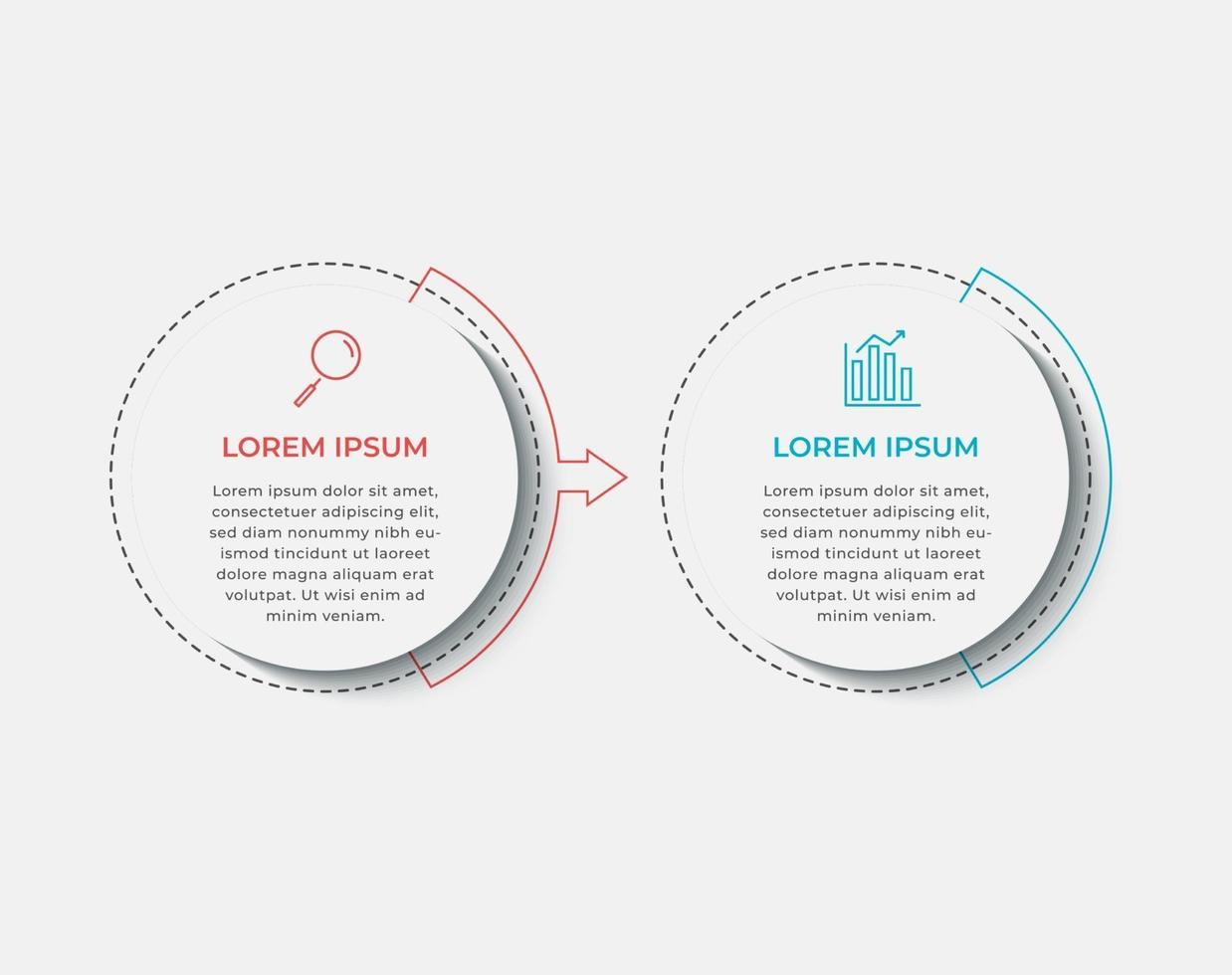 LOREM IPSUM

Lorem ipsum dolor sit amet, consectetuer adipiscing elit, sed diam nonummy nibh euismod tincidunt ut laoreet dolore magna aliquam erat volutpat. Ut wisi enim ad minim veniam.

LOREM IPSUM

Lorem ipsum dolor sit amet, consectetuer adipiscing elit, sed diam nonummy nibh euismod tincidunt ut laoreet dolore magna aliquam erat volutpat. Ut wisi enim ad minim veniam.