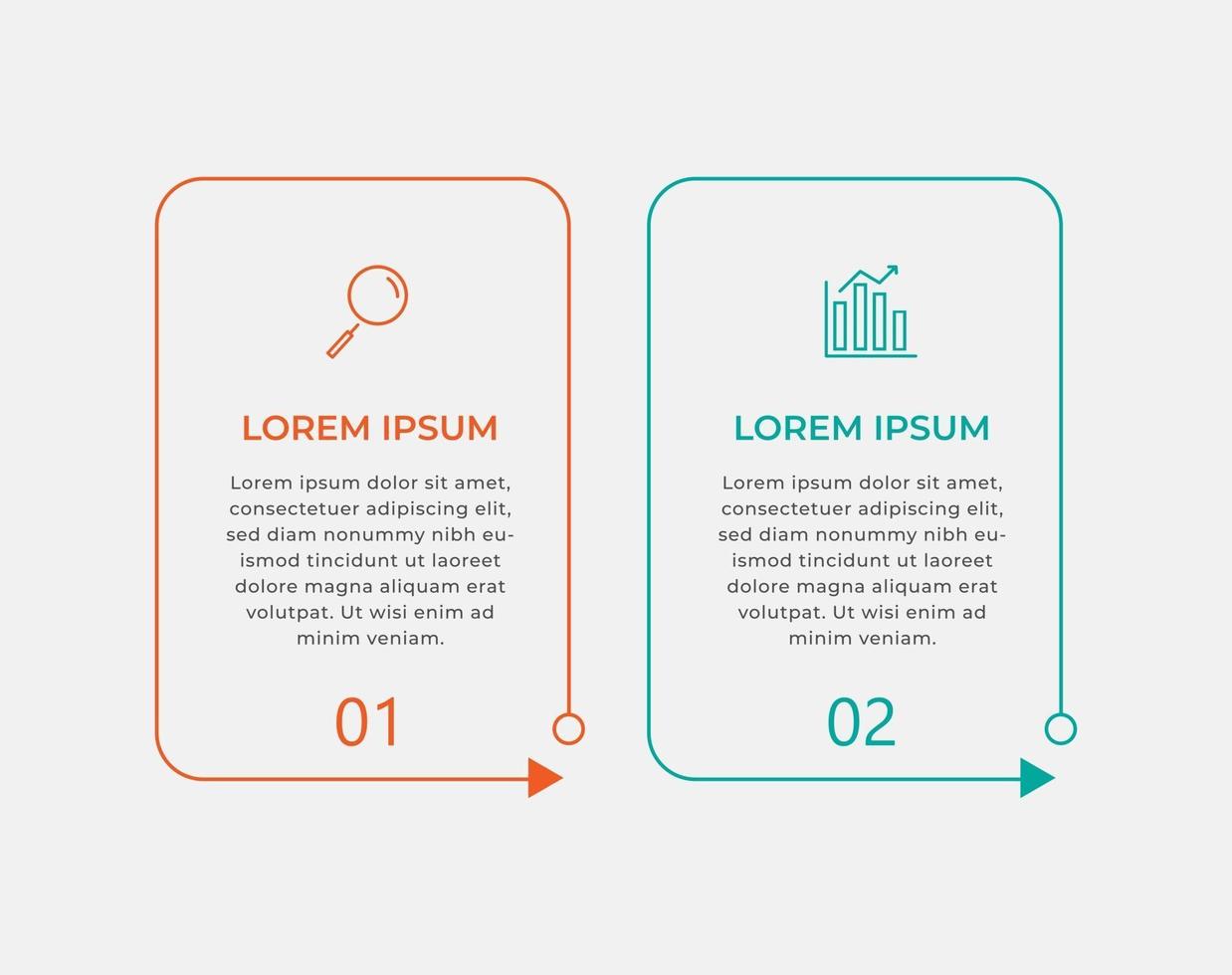 LOREM IPSUM

Lorem ipsum dolor sit amet, consectetuer adipiscing elit, sed diam nonummy nibh euismod tincidunt ut laoreet dolore magna aliquam erat volutpat. Ut wisi enim ad minim veniam.

01

LOREM IPSUM

Lorem ipsum dolor sit amet, consectetuer adipiscing elit, sed diam nonummy nibh euismod tincidunt ut laoreet dolore magna aliquam erat volutpat. Ut wisi enim ad minim veniam.

02