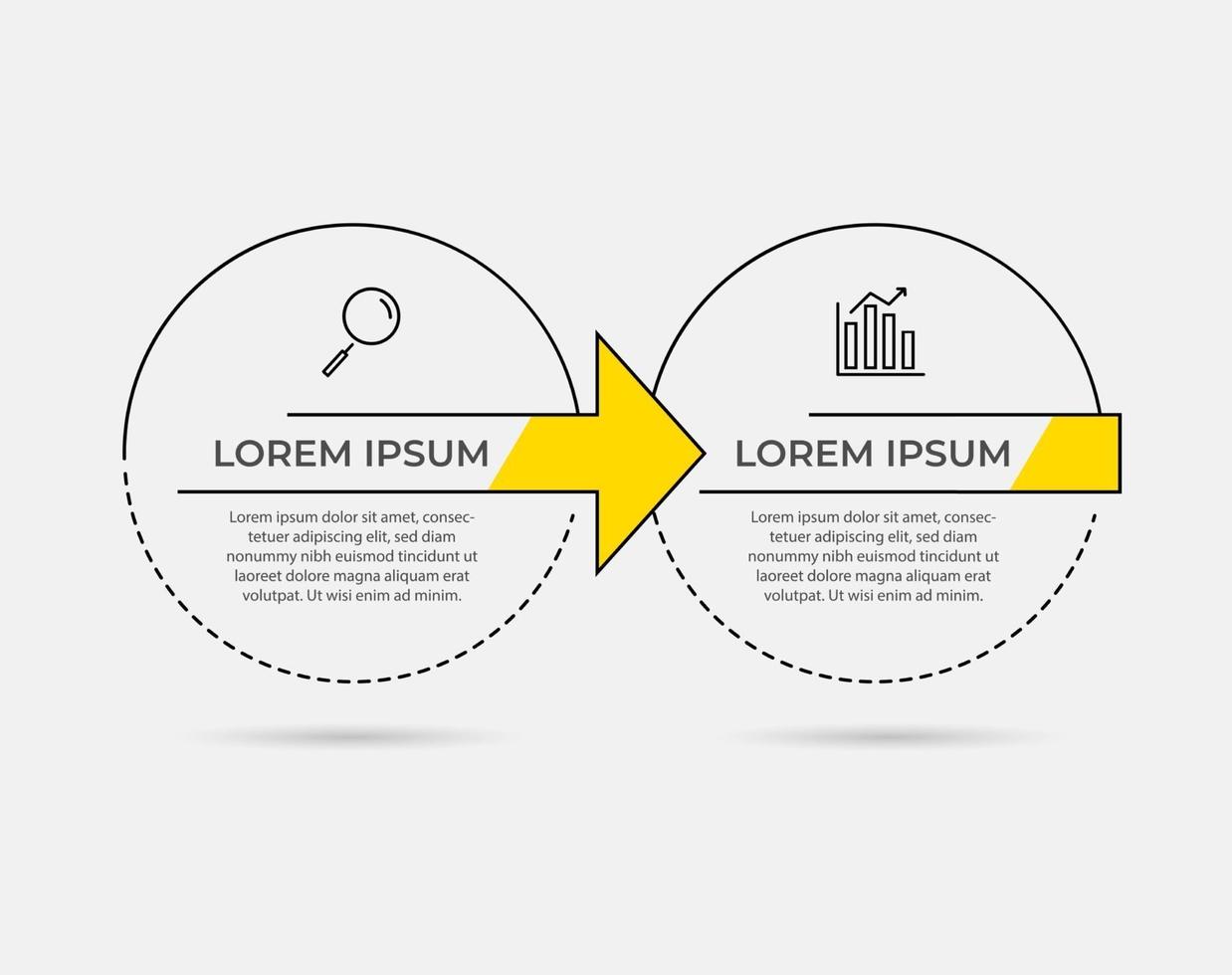 LOREM IPSUM

Lorem ipsum dolor sit amet, consectetuer adipiscing elit, sed diam nonummy nibh euismod tincidunt ut laoreet dolore magna aliquam erat volutpat. Ut wisi enim ad minim.

LOREM IPSUM

Lorem ipsum dolor sit amet, consectetuer adipiscing elit, sed diam nonummy nibh euismod tincidunt ut laoreet dolore magna aliquam erat volutpat. Ut wisi enim ad minim.