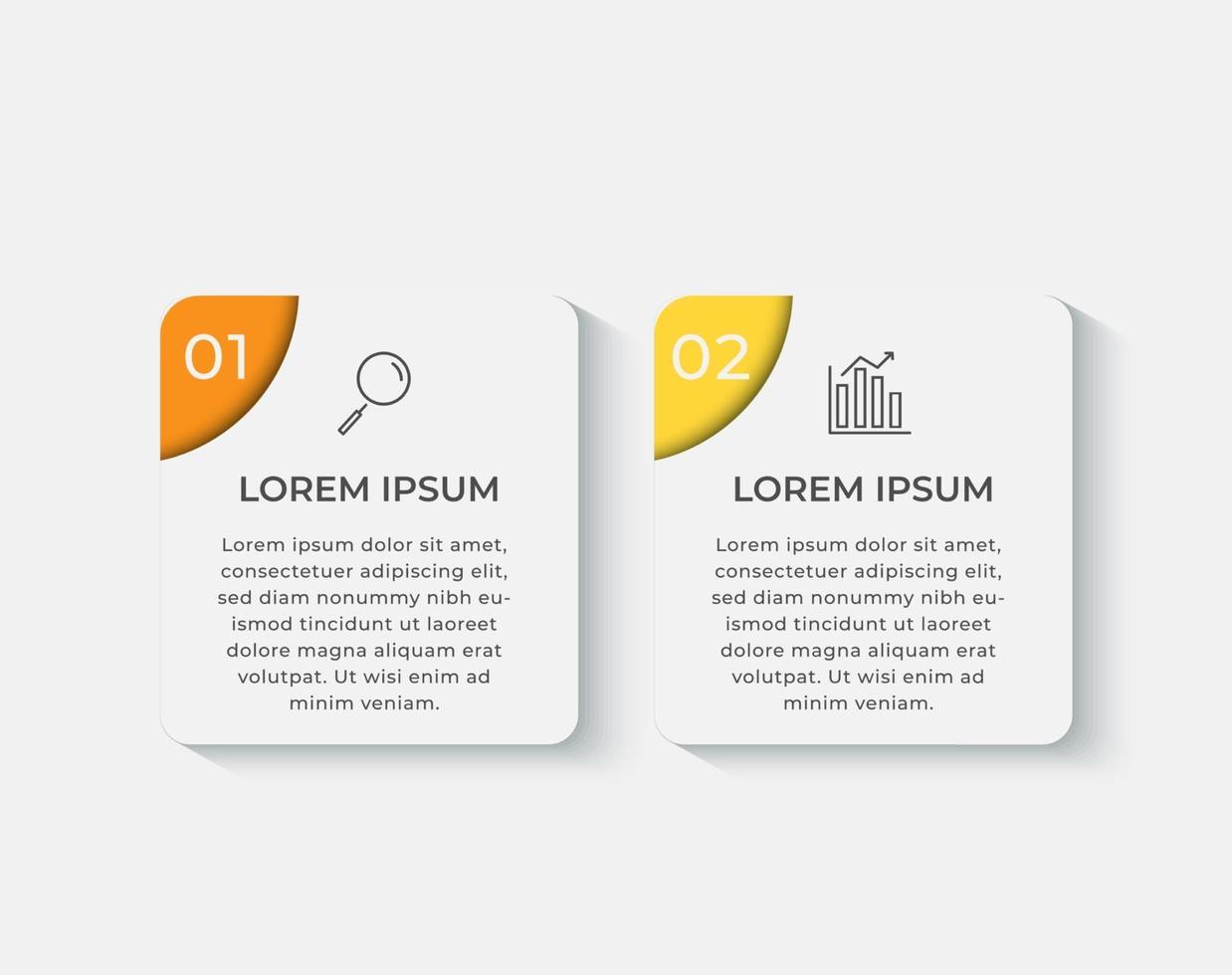 01

LOREM IPSUM

Lorem ipsum dolor sit amet, consectetuer adipiscing elit, sed diam nonummy nibh euismod tincidunt ut laoreet dolore magna aliquam erat volutpat. Ut wisi enim ad minim veniam.

02

LOREM IPSUM

Lorem ipsum dolor sit amet, consectetuer adipiscing elit, sed diam nonummy nibh euismod tincidunt ut laoreet dolore magna aliquam erat volutpat. Ut wisi enim ad minim veniam.