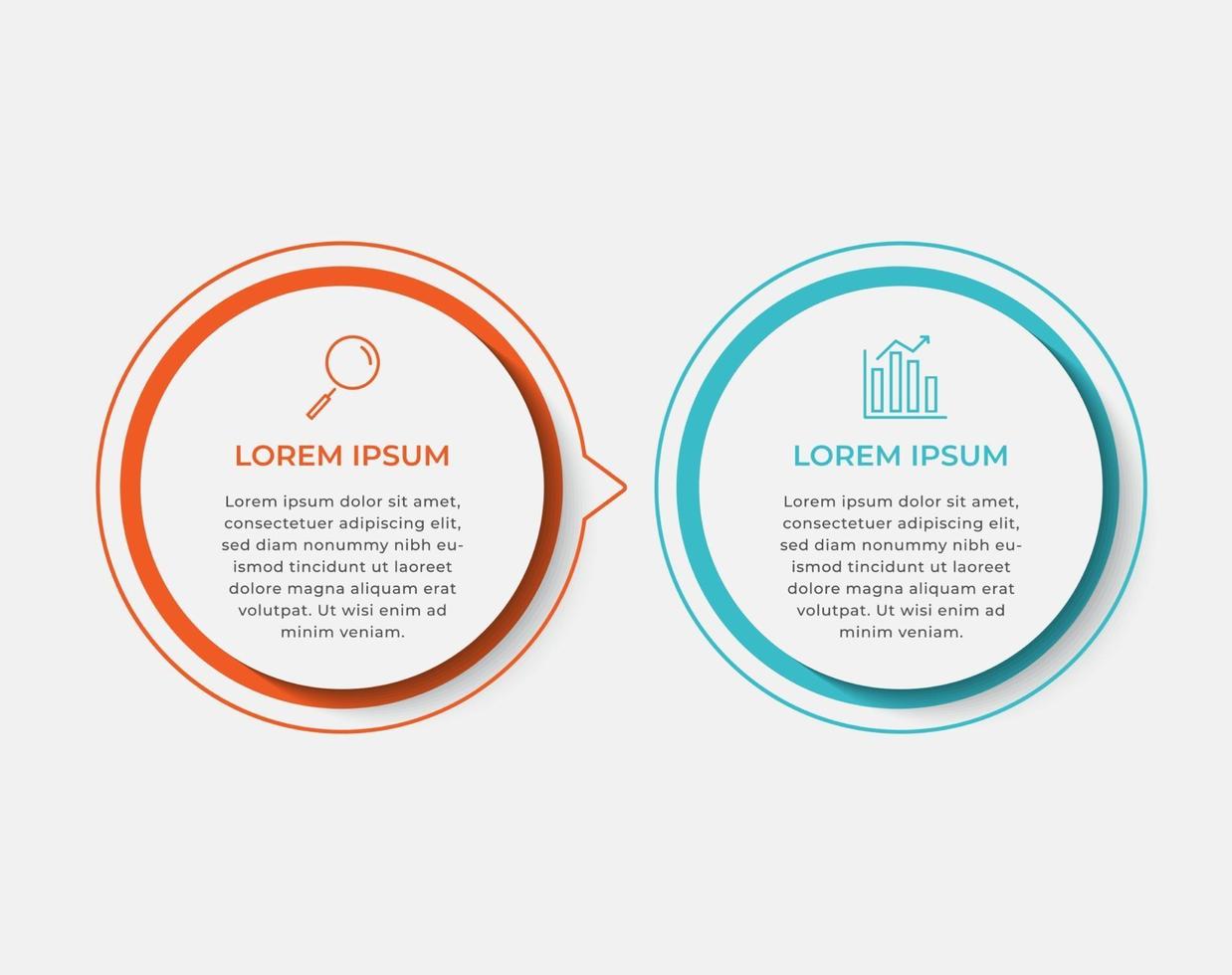 LOREM IPSUM

Lorem ipsum dolor sit amet, consectetuer adipiscing elit, sed diam nonummy nibh euismod tincidunt ut laoreet dolore magna aliquam erat volutpat. Ut wisi enim ad minim veniam.

LOREM IPSUM

Lorem ipsum dolor sit amet, consectetuer adipiscing elit, sed diam nonummy nibh euismod tincidunt ut laoreet dolore magna aliquam erat volutpat. Ut wisi enim ad minim veniam.