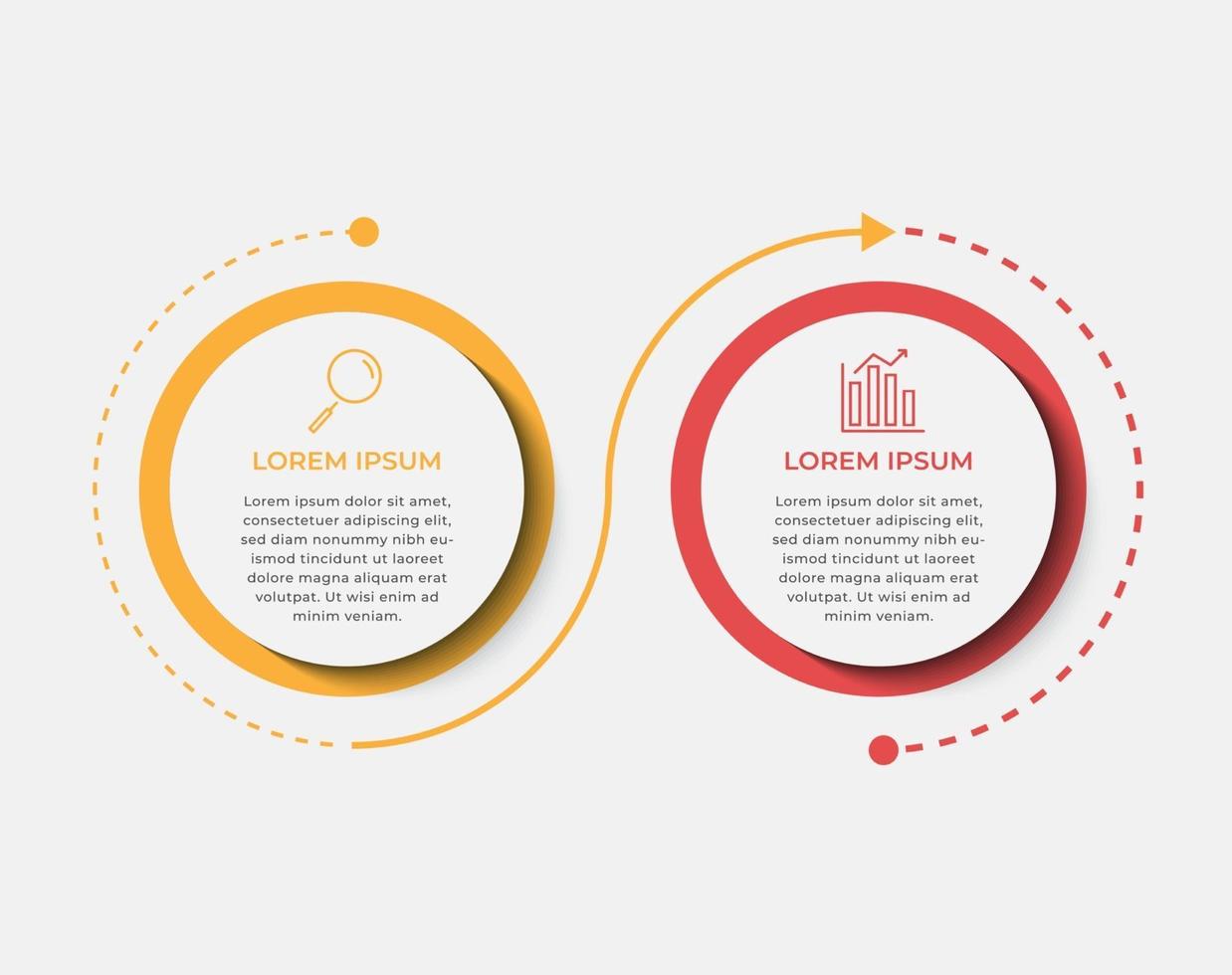 LOREM IPSUM

Lorem ipsum dolor sit amet, consectetuer adipiscing elit, sed diam nonummy nibh euismod tincidunt ut laoreet dolore magna aliquam erat volutpat. Ut wisi enim ad minim veniam.

LOREM IPSUM

Lorem ipsum dolor sit amet, consectetuer adipiscing elit, sed diam nonummy nibh euismod tincidunt ut laoreet dolore magna aliquam erat volutpat. Ut wisi enim ad minim veniam.