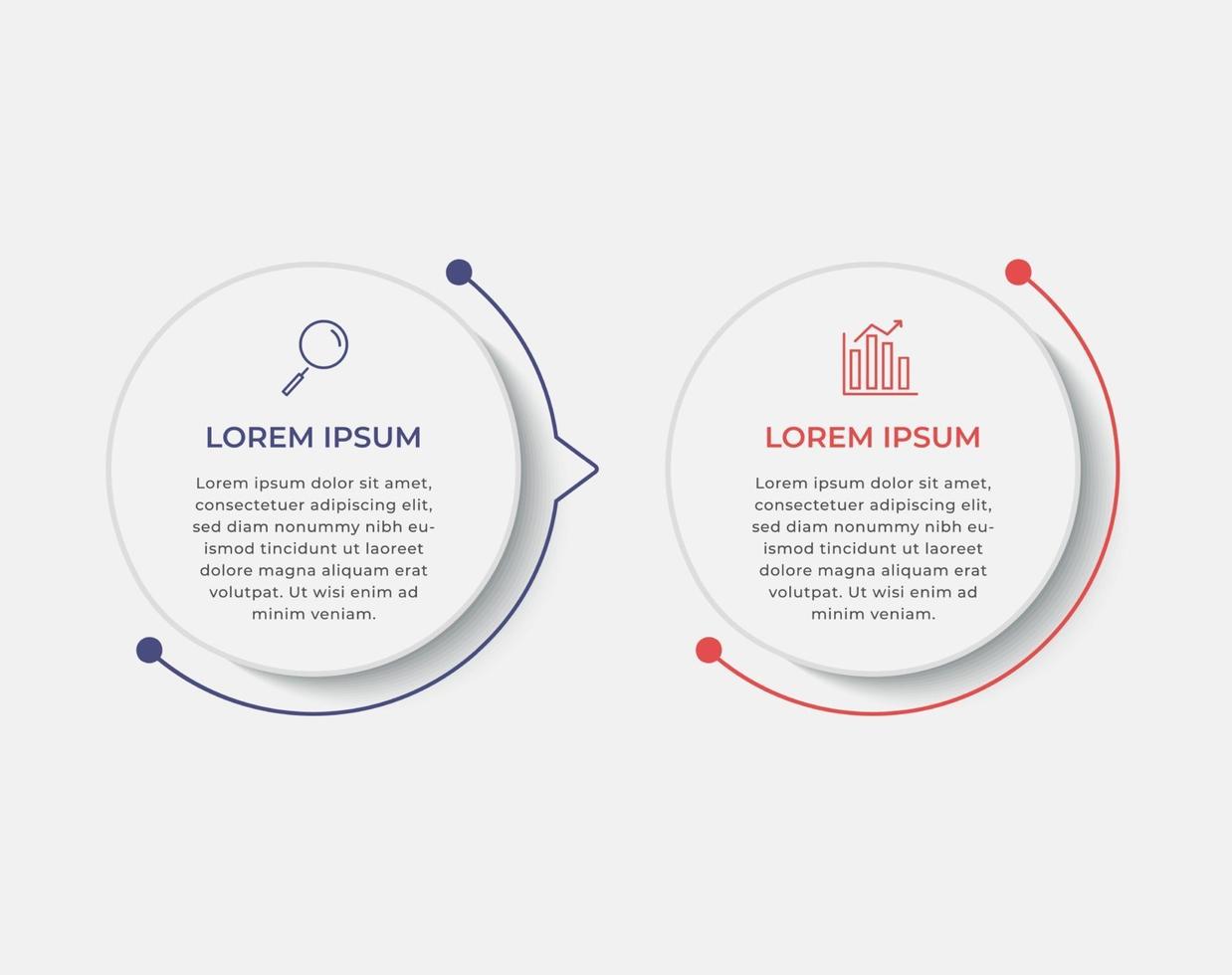 LOREM IPSUM

Lorem ipsum dolor sit amet, consectetuer adipiscing elit, sed diam nonummy nibh euismod tincidunt ut laoreet dolore magna aliquam erat volutpat. Ut wisi enim ad minim veniam.

LOREM IPSUM

Lorem ipsum dolor sit amet, consectetuer adipiscing elit, sed diam nonummy nibh euismod tincidunt ut laoreet dolore magna aliquam erat volutpat. Ut wisi enim ad minim veniam.