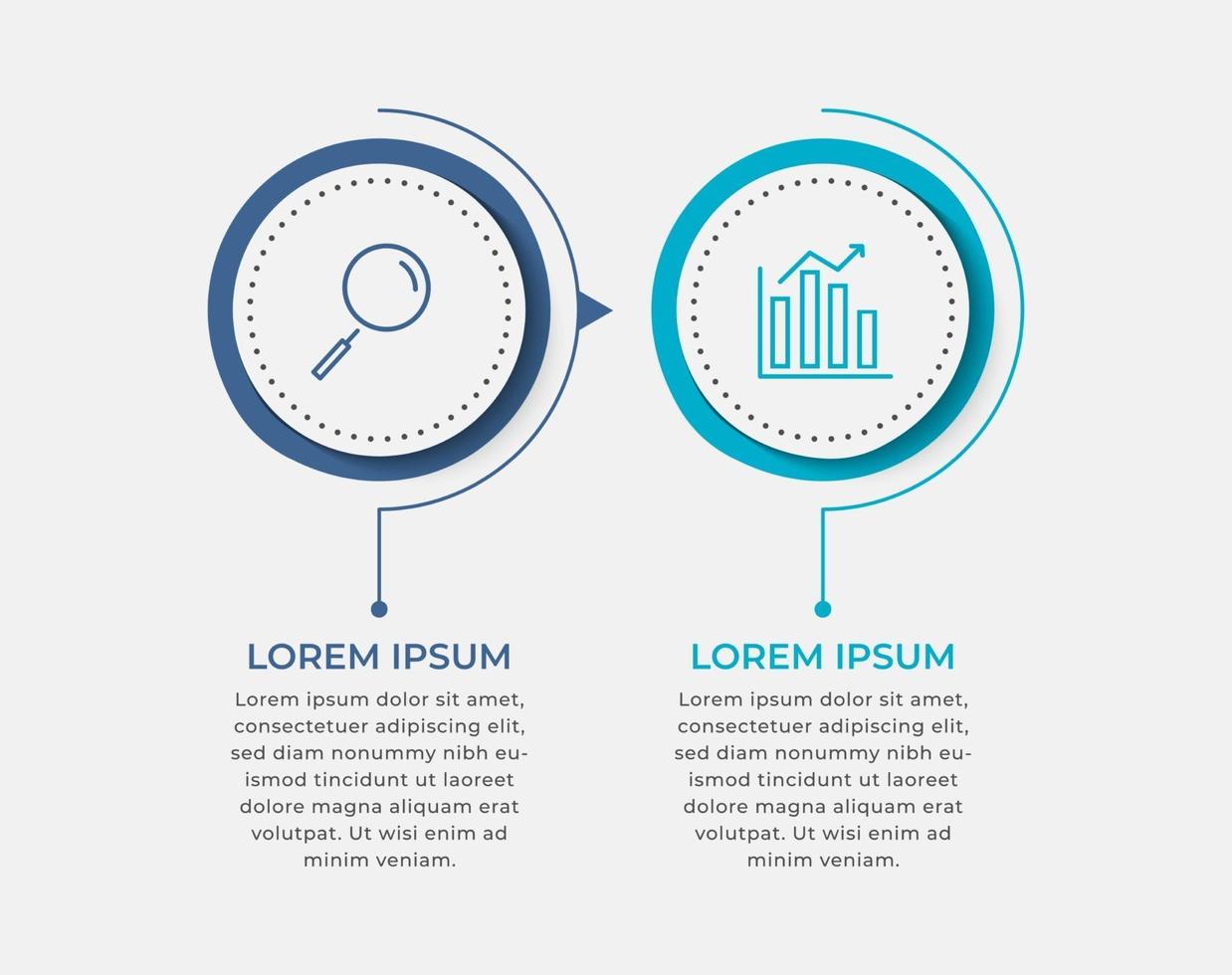 LOREM IPSUM

Lorem ipsum dolor sit amet, consectetuer adipiscing elit, sed diam nonummy nibh euismod tincidunt ut laoreet dolore magna aliquam erat volutpat. Ut wisi enim ad minim veniam.

LOREM IPSUM

Lorem ipsum dolor sit amet, consectetuer adipiscing elit, sed diam nonummy nibh euismod tincidunt ut laoreet dolore magna aliquam erat volutpat. Ut wisi enim ad minim veniam.