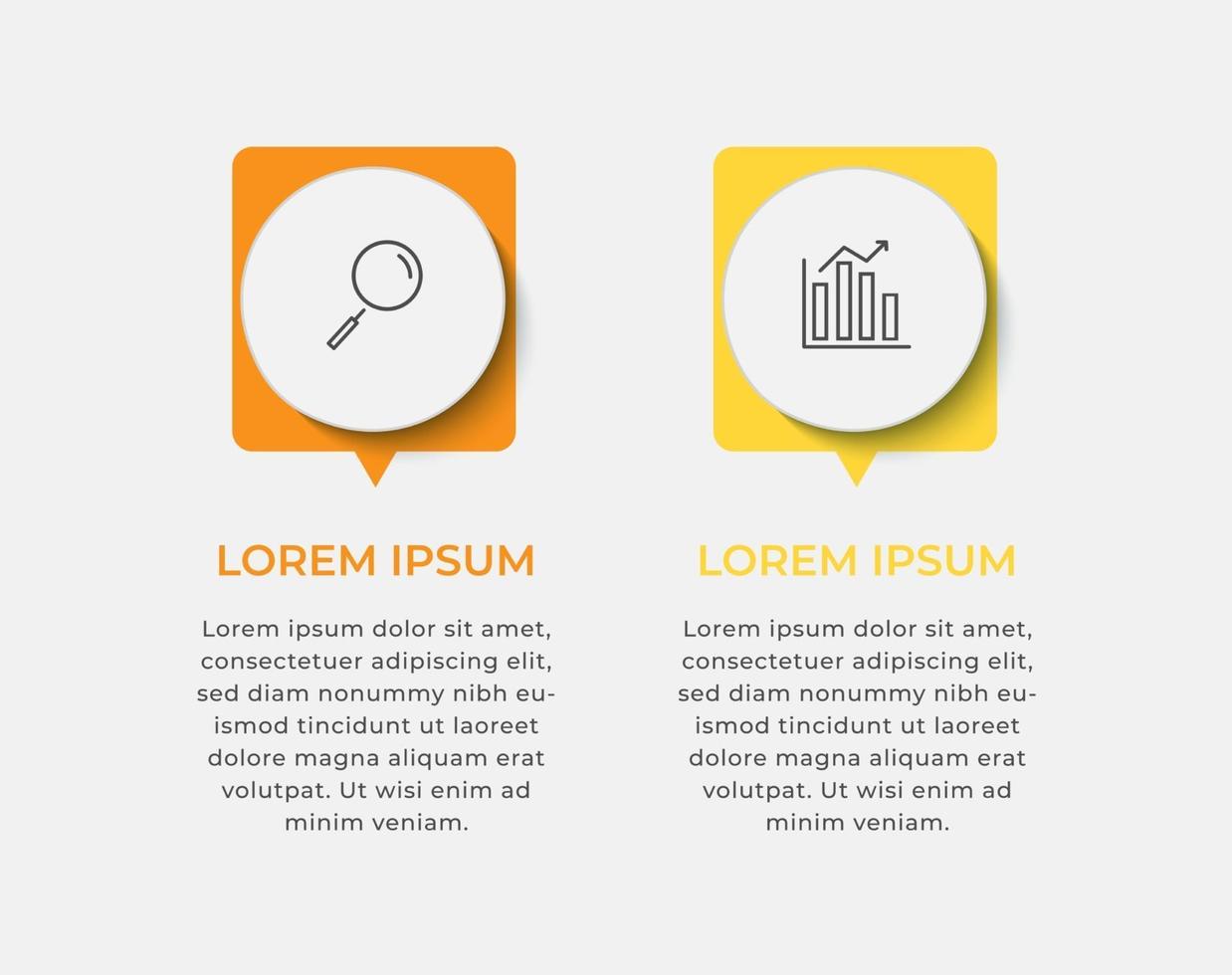 LOREM IPSUM

Lorem ipsum dolor sit amet, consectetuer adipiscing elit, sed diam nonummy nibh euismod tincidunt ut laoreet dolore magna aliquam erat volutpat. Ut wisi enim ad minim veniam.

LOREM IPSUM

Lorem ipsum dolor sit amet, consectetuer adipiscing elit, sed diam nonummy nibh euismod tincidunt ut laoreet dolore magna aliquam erat volutpat. Ut wisi enim ad minim veniam.