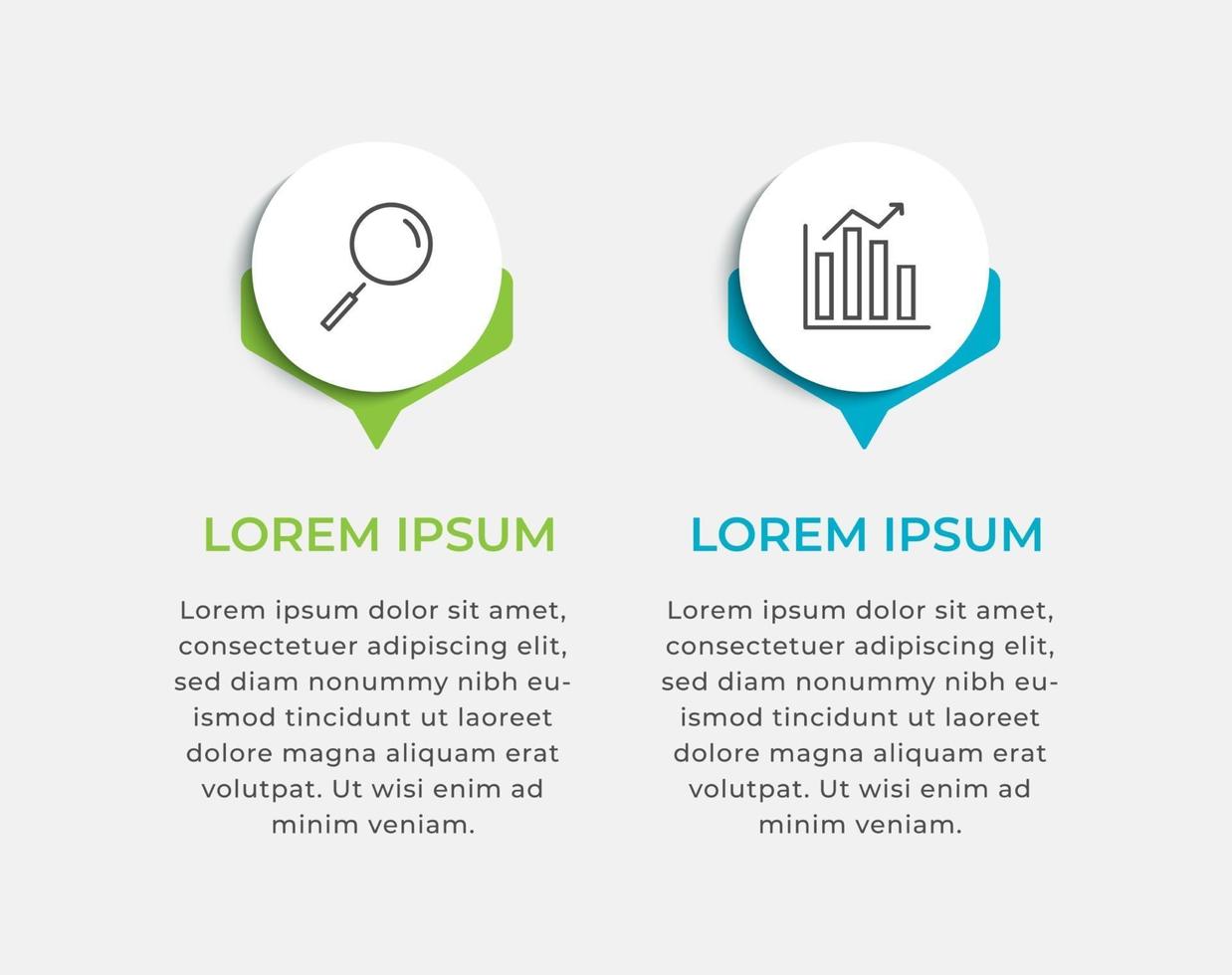 LOREM IPSUM

Lorem ipsum dolor sit amet, consectetuer adipiscing elit, sed diam nonummy nibh euismod tincidunt ut laoreet dolore magna aliquam erat volutpat. Ut wisi enim ad minim veniam.

LOREM IPSUM

Lorem ipsum dolor sit amet, consectetuer adipiscing elit, sed diam nonummy nibh euismod tincidunt ut laoreet dolore magna aliquam erat volutpat. Ut wisi enim ad minim veniam.