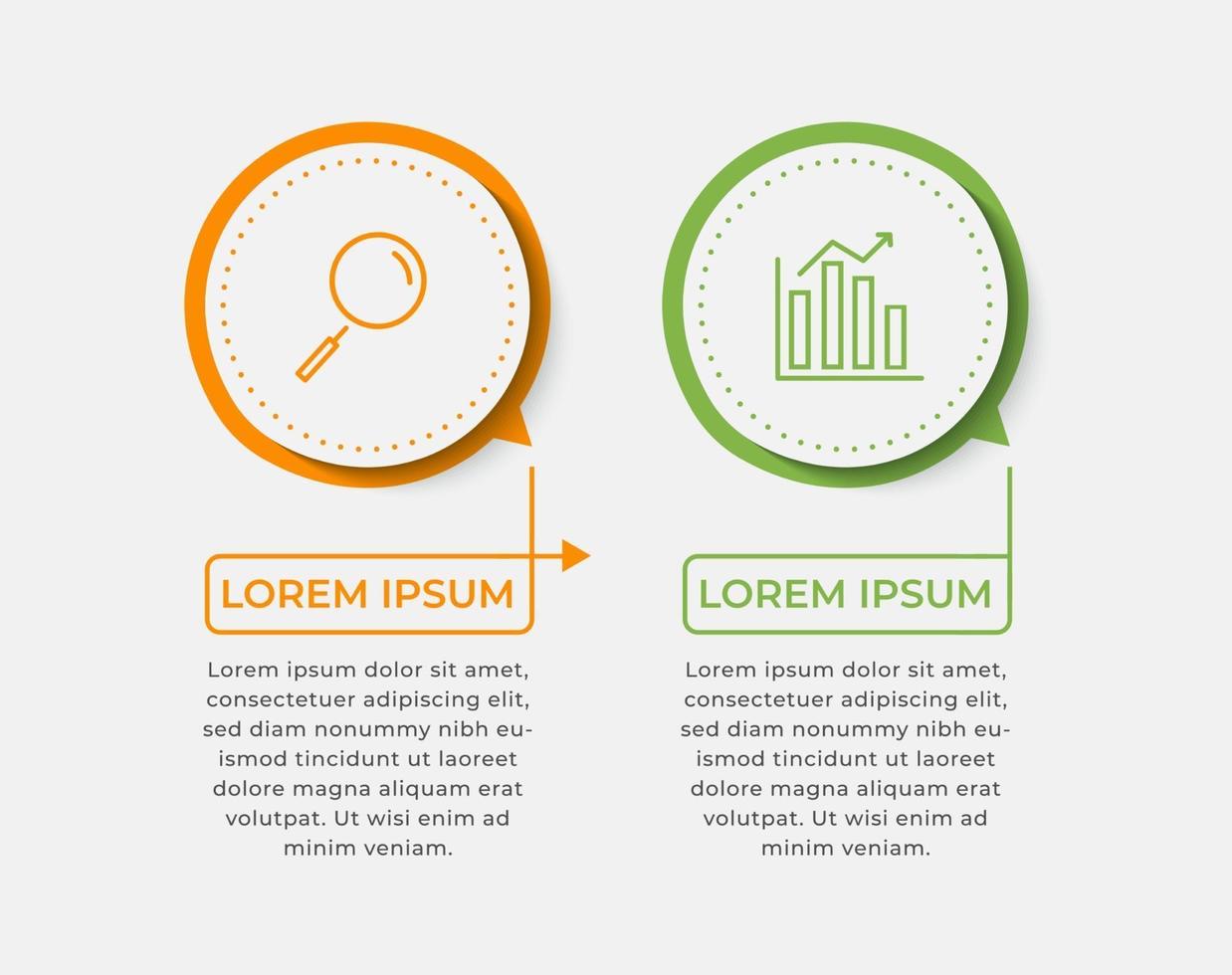 LOREM IPSUM

Lorem ipsum dolor sit amet, consectetuer adipiscing elit, sed diam nonummy nibh euismod tincidunt ut laoreet dolore magna aliquam erat volutpat. Ut wisi enim ad minim veniam.

LOREM IPSUM

Lorem ipsum dolor sit amet, consectetuer adipiscing elit, sed diam nonummy nibh euismod tincidunt ut laoreet dolore magna aliquam erat volutpat. Ut wisi enim ad minim veniam.