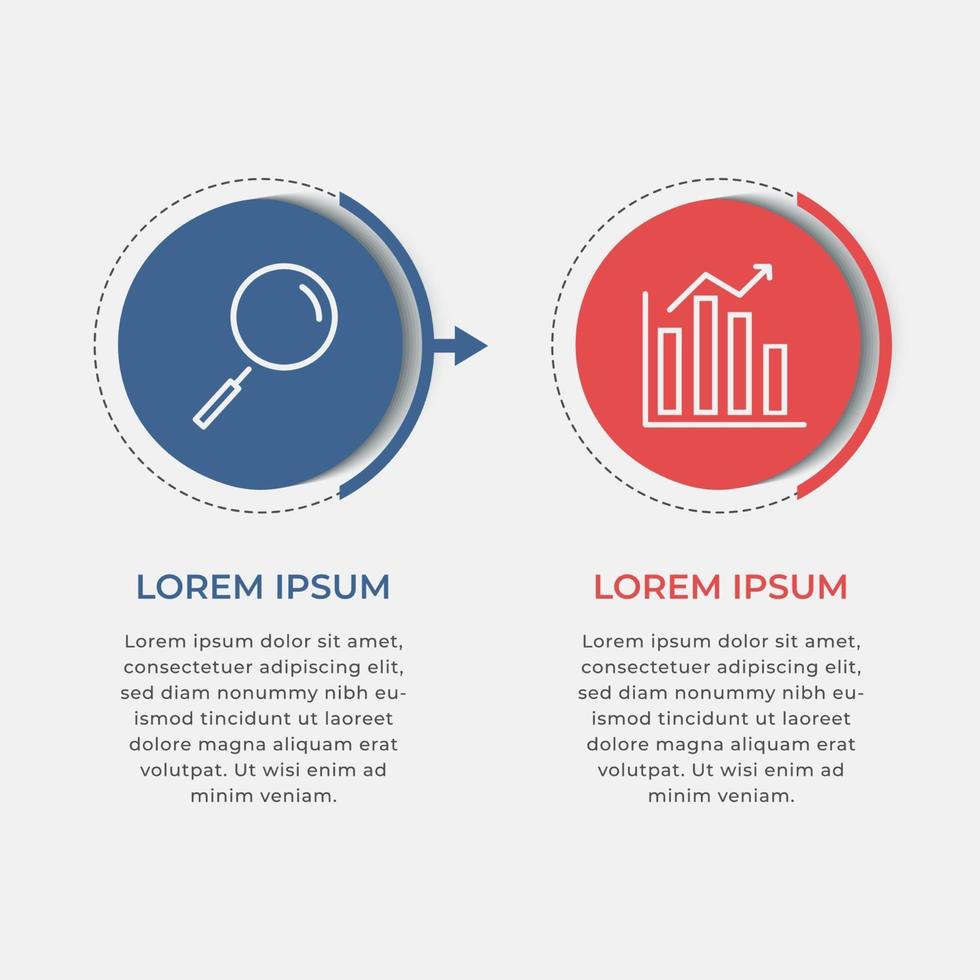 LOREM IPSUM

Lorem ipsum dolor sit amet, consectetuer adipiscing elit, sed diam nonummy nibh euismod tincidunt ut laoreet dolore magna aliquam erat volutpat. Ut wisi enim ad minim veniam.

LOREM IPSUM

Lorem ipsum dolor sit amet, consectetuer adipiscing elit, sed diam nonummy nibh euismod tincidunt ut laoreet dolore magna aliquam erat volutpat. Ut wisi enim ad minim veniam.