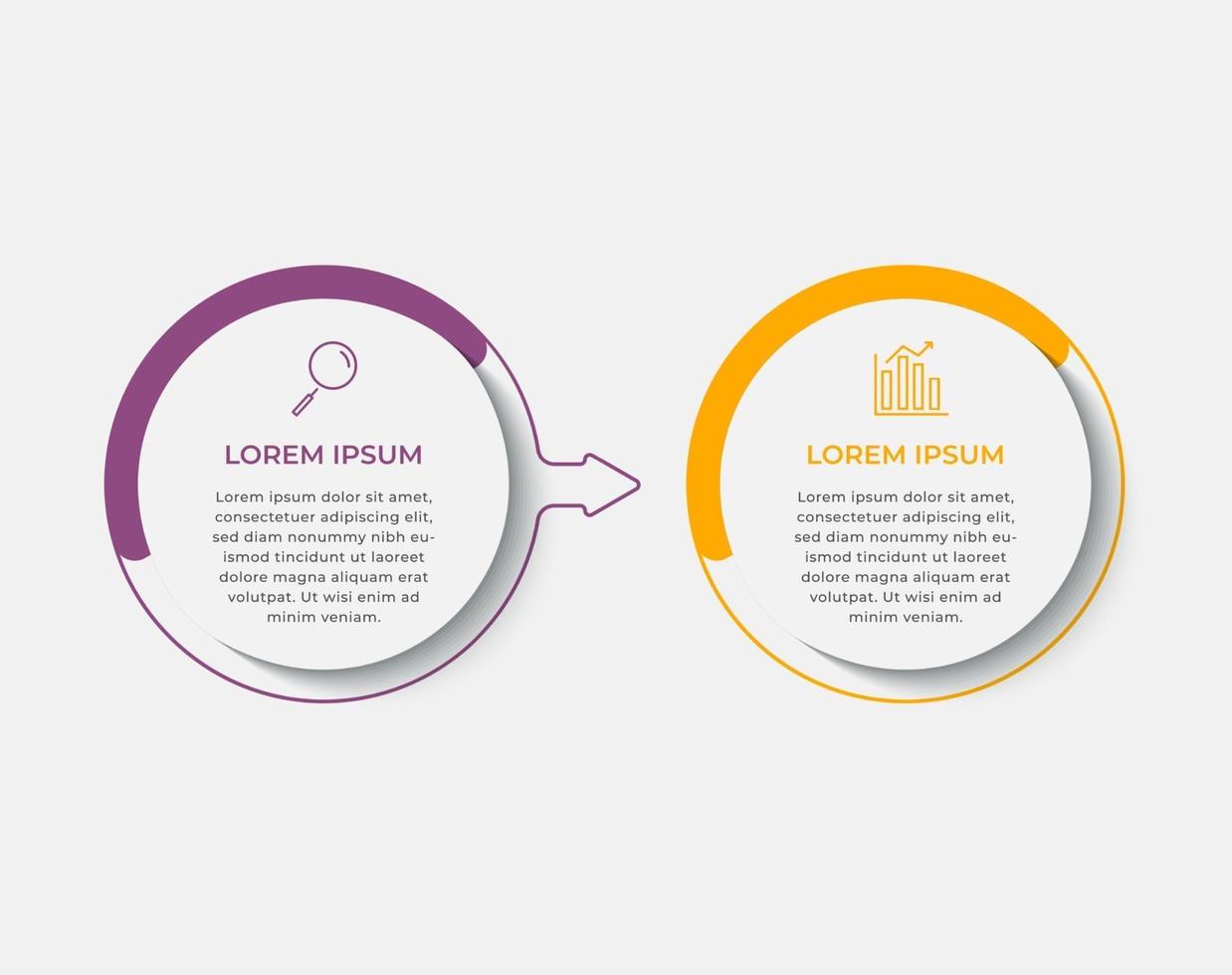 LOREM IPSUM

Lorem ipsum dolor sit amet, consectetuer adipiscing elit, sed diam nonummy nibh euismod tincidunt ut laoreet dolore magna aliquam erat volutpat. Ut wisi enim ad minim veniam.

LOREM IPSUM

Lorem ipsum dolor sit amet, consectetuer adipiscing elit, sed diam nonummy nibh euismod tincidunt ut laoreet dolore magna aliquam erat volutpat. Ut wisi enim ad minim veniam.