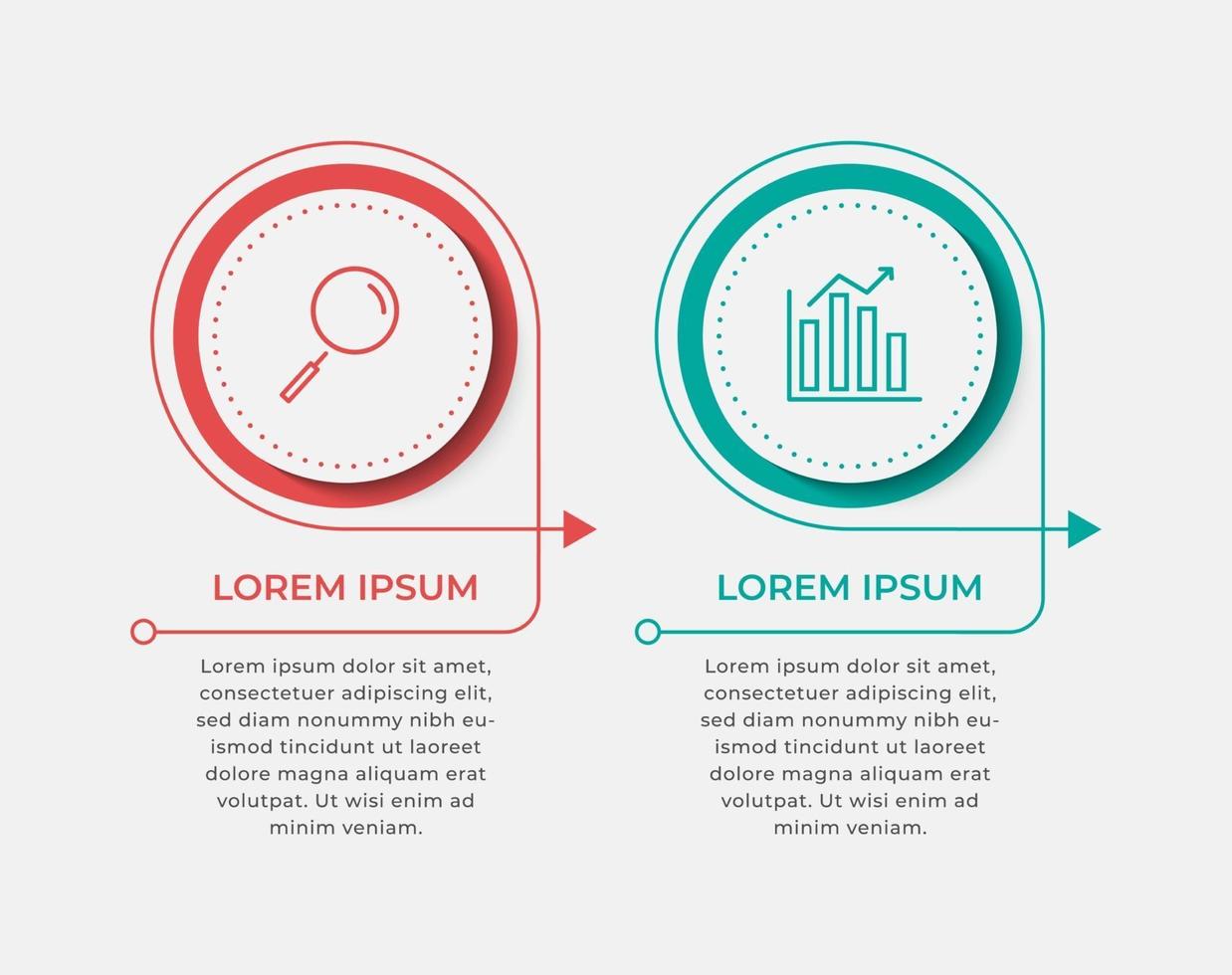 LOREM IPSUM

Lorem ipsum dolor sit amet, consectetuer adipiscing elit, sed diam nonummy nibh euismod tincidunt ut laoreet dolore magna aliquam erat volutpat. Ut wisi enim ad minim veniam.

LOREM IPSUM

Lorem ipsum dolor sit amet, consectetuer adipiscing elit, sed diam nonummy nibh euismod tincidunt ut laoreet dolore magna aliquam erat volutpat. Ut wisi enim ad minim veniam.