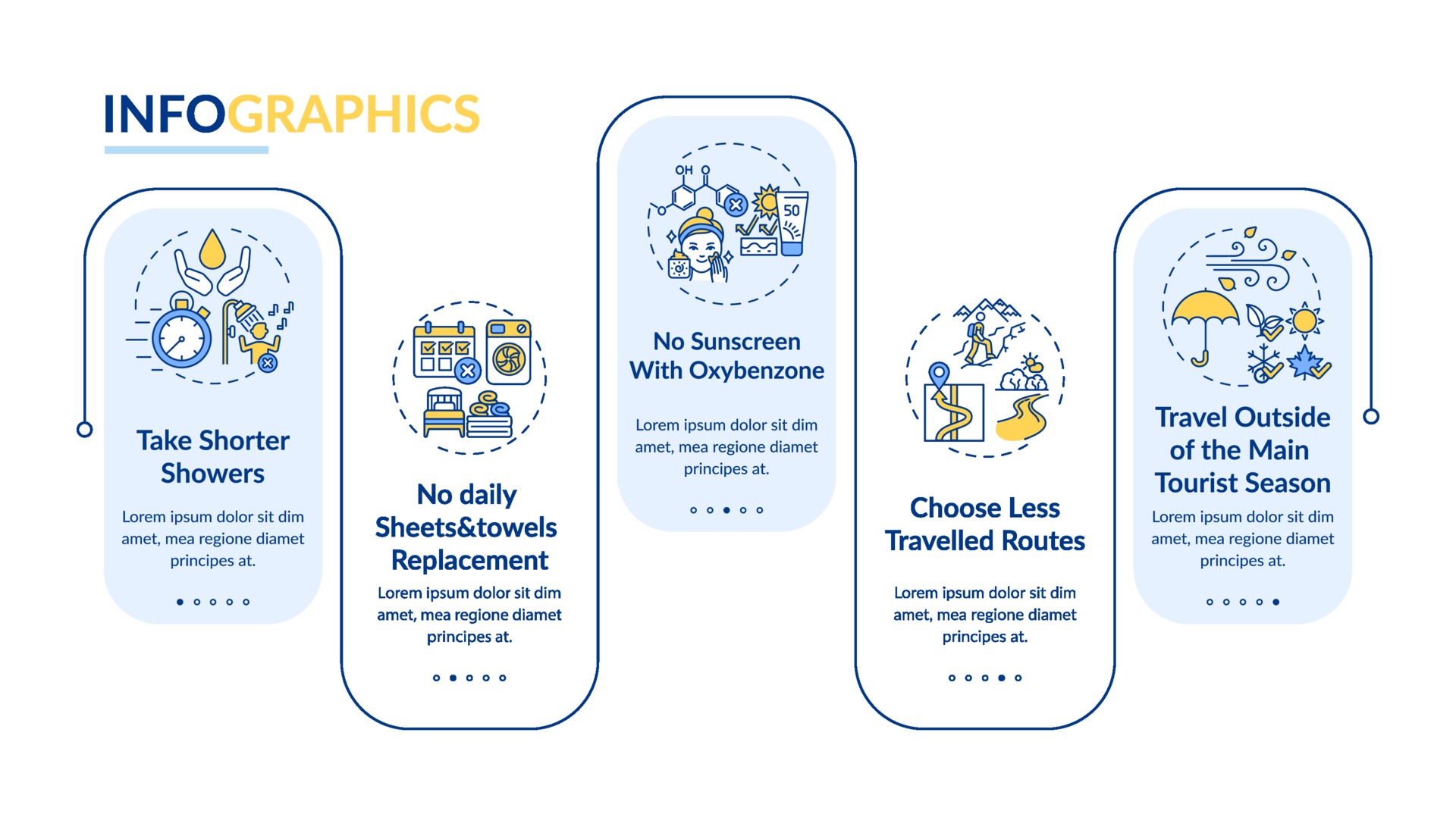 INFOGRAPHICS

Take Shorter Showers

Lorem ipsum dolor sit dim amet, mea regione diamet principes at.

No daily Sheets&towels Replacement

Lorem ipsum dolor sit dim amet, mea regione diamet principes at.

OH O

50

No Sunscreen With Oxybenzone

Lorem ipsum dolor sit dim amet, mea regione diamet principes at.

Choose Less Travelled Routes

Lorem ipsum dolor sit dim amet, mea regione diamet principes at.

Travel Outside of the Main Tourist Season

Lorem ipsum dolor sit dim amet, mea regione diamet principes at.