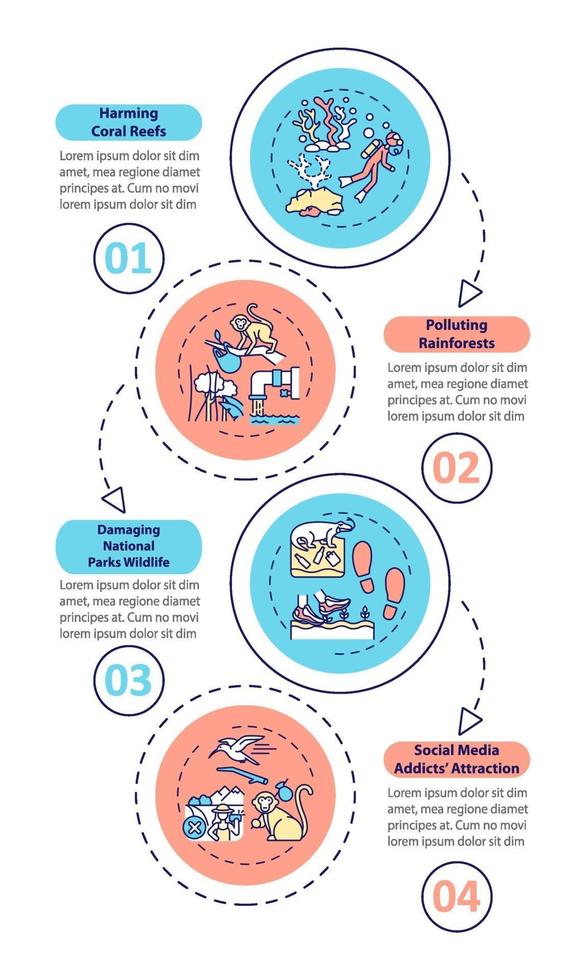 Harming Coral Reefs

Lorem ipsum dolor sit dim amet, mea regione diamet principes at. Cum no movi lorem ipsum dolor sit dim

01

Polluting Rainforests

Lorem ipsum dolor sit dim amet, mea regione diamet principes at. Cum no movi lorem ipsum dolor sit dim

02

Damaging National Parks Wildlife

Lorem ipsum dolor sit dim amet, mea regione diamet principes at. Cum no movi lorem ipsum dolor sit dim

03

Social Media Addicts' Attraction

Lorem ipsum dolor sit dim amet, mea regione diamet principes at. Cum no movi lorem ipsum dolor sit dim

04