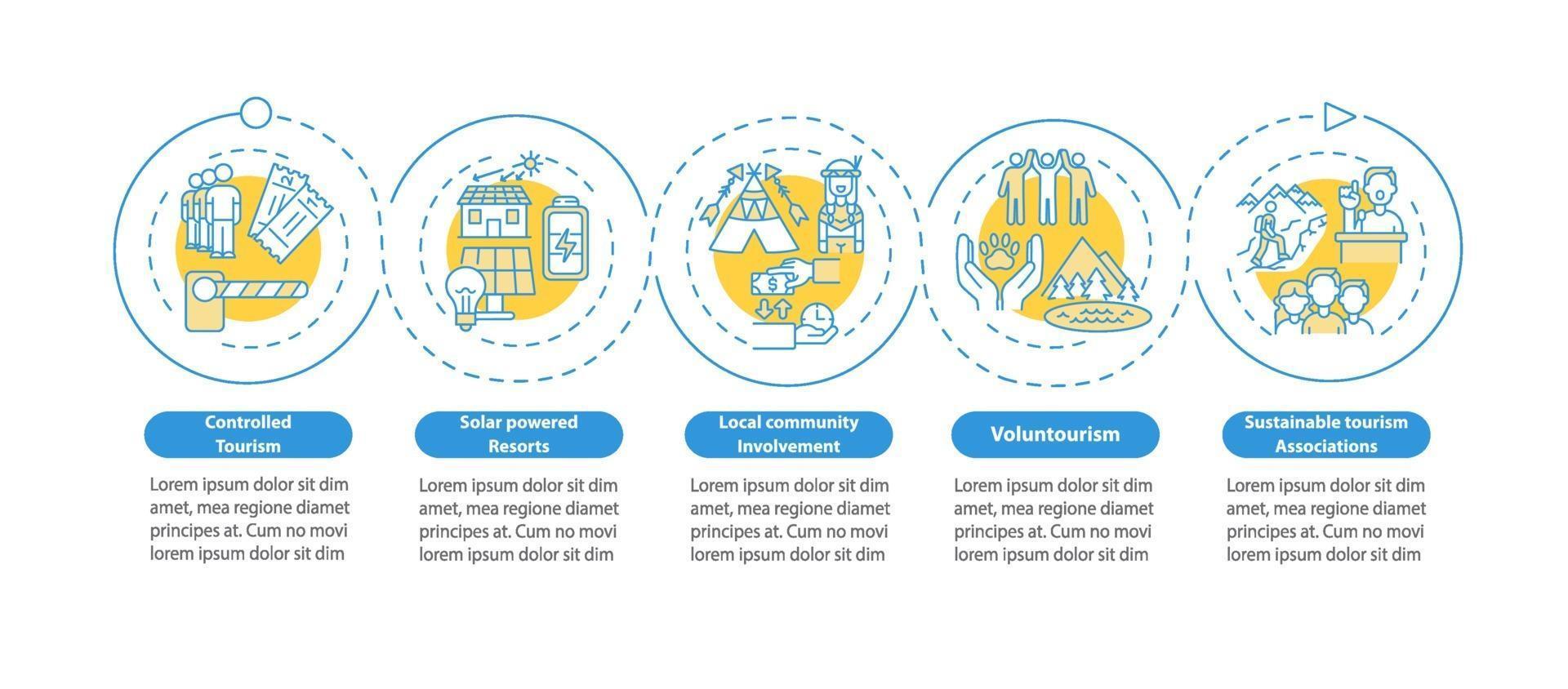 Controlled Tourism

Lorem ipsum dolor sit dim amet, mea regione diamet principes at. Cum no movi lorem ipsum dolor sit dim

Solar powered Resorts

Lorem ipsum dolor sit dim amet, mea regione diamet principes at. Cum no movi lorem ipsum dolor sit dim

Local community Involvement

Lorem ipsum dolor sit dim amet, mea regione diamet principes at. Cum no movi lorem ipsum dolor sit dim

Voluntourism

Lorem ipsum dolor sit dim amet, mea regione diamet principes at. Cum no movi lorem ipsum dolor sit dim

Sustainable tourism Associations

Lorem ipsum dolor sit dim amet, mea regione diamet principes at. Cum no movi lorem ipsum dolor sit dim