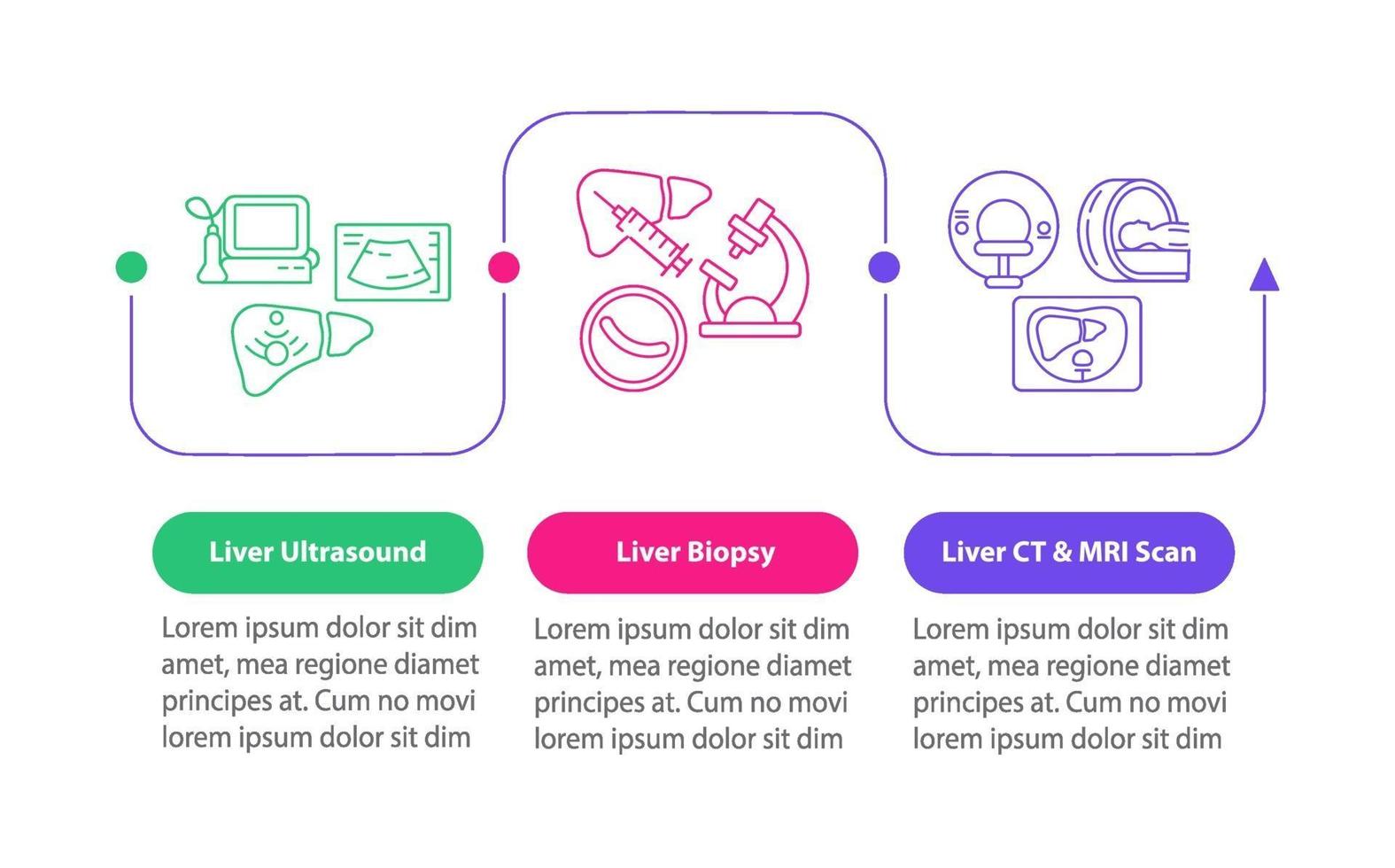 Liver Ultrasound

Lorem ipsum dolor sit dim amet, mea regione diamet principes at. Cum no movi lorem ipsum dolor sit dim

Liver Biopsy

Lorem ipsum dolor sit dim amet, mea regione diamet principes at. Cum no movi lorem ipsum dolor sit dim

Liver CT & MRI Scan

Lorem ipsum dolor sit dim amet, mea regione diamet principes at. Cum no movi lorem ipsum dolor sit dim