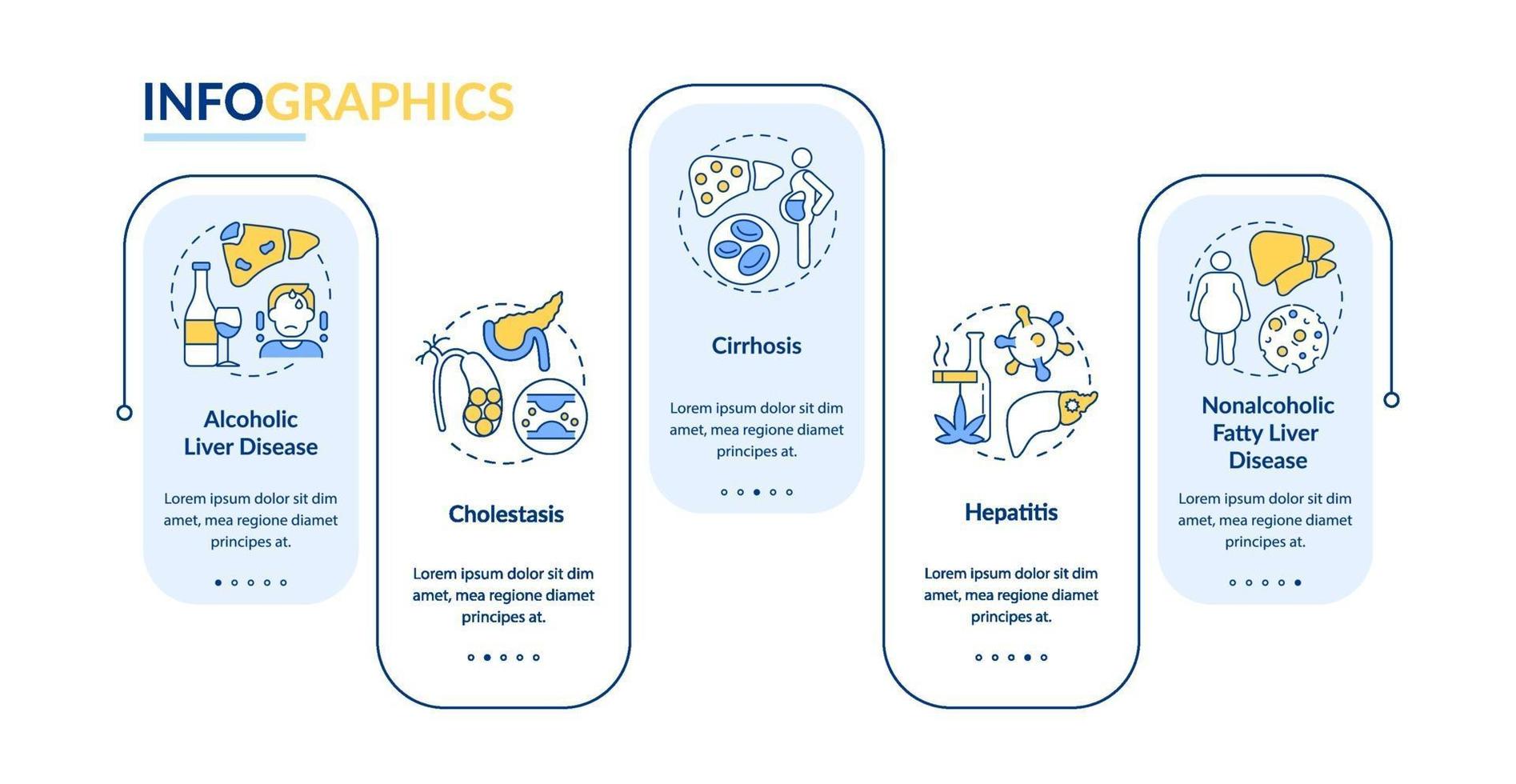 INFOGRAPHICS

Alcoholic Liver Disease

Lorem ipsum dolor sit dim amet, mea regione diamet principes at.

Cholestasis

Lorem ipsum dolor sit dim amet, mea regione diamet principes at.

Cirrhosis

Lorem ipsum dolor sit dim amet, mea regione diamet principes at.

Hepatitis

Lorem ipsum dolor sit dim amet, mea regione diamet principes at.

Nonalcoholic Fatty Liver Disease

Lorem ipsum dolor sit dim amet, mea regione diamet principes at.