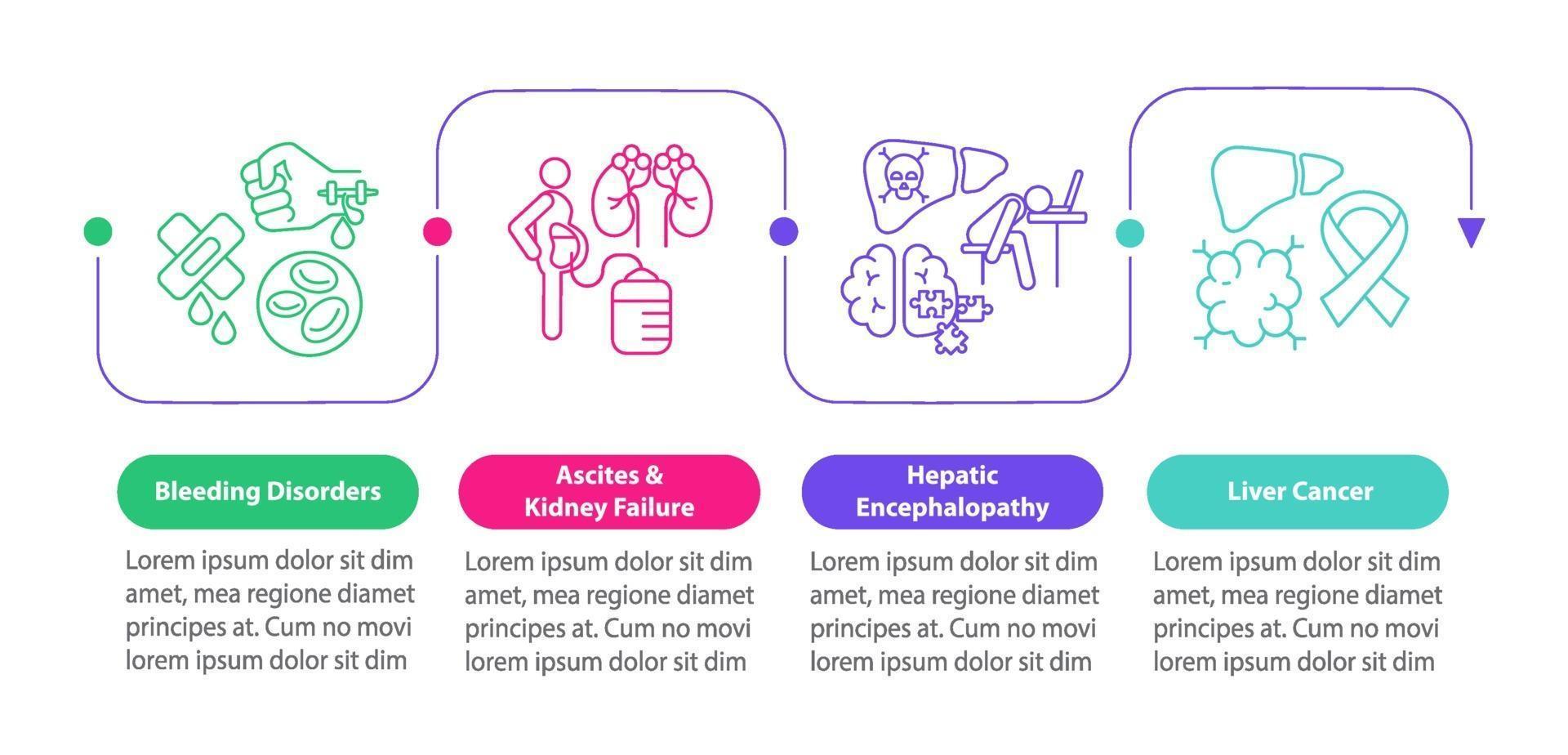 Bleeding Disorders

Lorem ipsum dolor sit dim amet, mea regione diamet principes at. Cum no movi lorem ipsum dolor sit dim

Ascites & Kidney Failure

Lorem ipsum dolor sit dim amet, mea regione diamet principes at. Cum no movi lorem ipsum dolor sit dim

Hepatic Encephalopathy

Lorem ipsum dolor sit dim amet, mea regione diamet principes at. Cum no movi lorem ipsum dolor sit dim

Liver Cancer

Lorem ipsum dolor sit dim amet, mea regione diamet principes at. Cum no movi lorem ipsum dolor sit dim