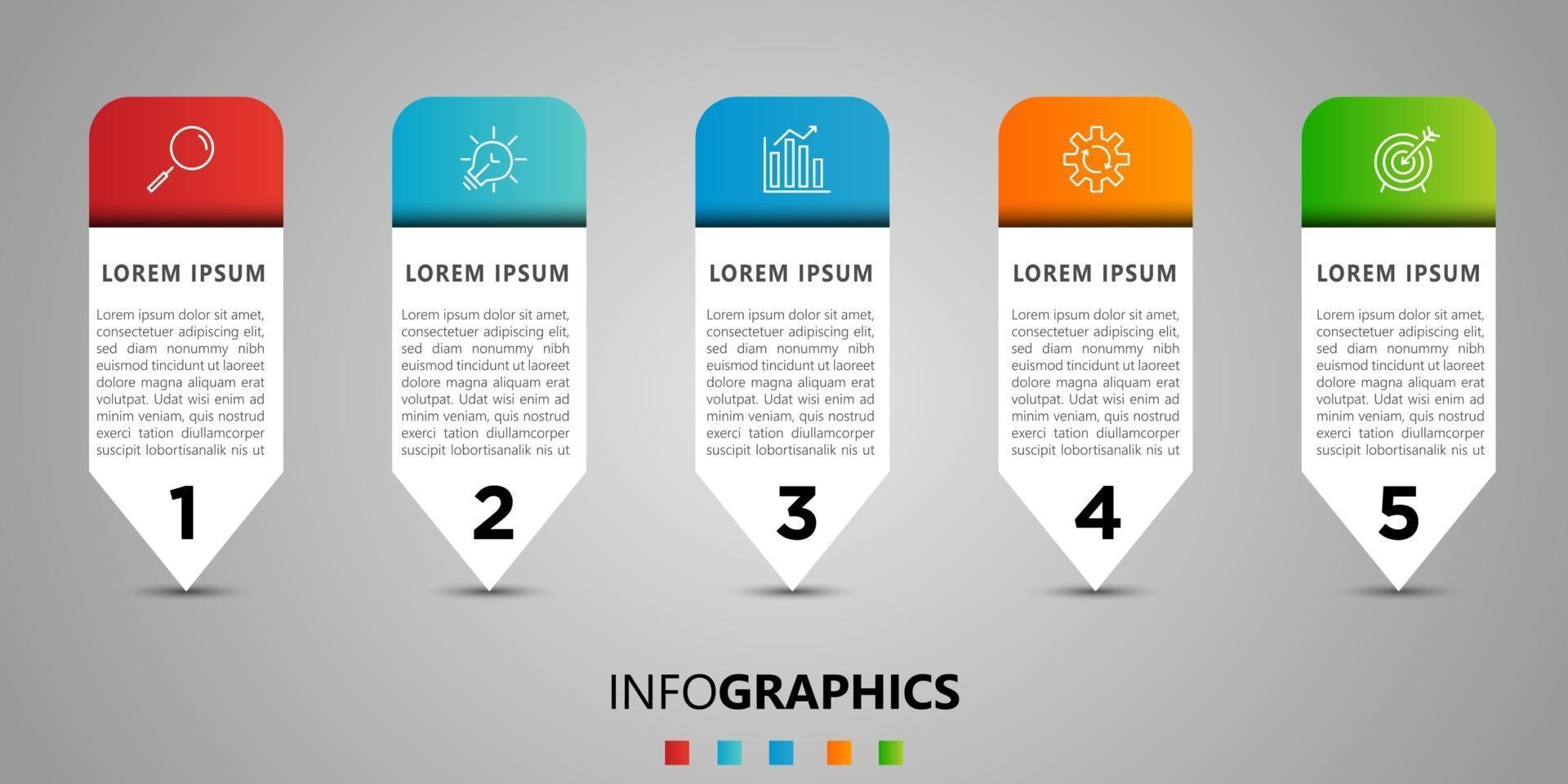 LOREM IPSUM

Lorem ipsum dolor sit amet, consectetuer adipiscing elit, sed diam nonummy nibh euismod tincidunt ut laoreet dolore magna aliquam erat volutpat. Udat wisi enim ad minim veniam, quis nostrud exerci tation diullamcorper suscipit lobortisanalik nis ut

1

LOREM IPSUM

Lorem ipsum dolor sit amet, consectetuer adipiscing elit, sed diam nonummy nibh euismod tincidunt ut laoreet dolore magna aliquam erat volutpat. Udat wisi enim ad minim veniam, quis nostrud exerci tation diullamcorper suscipit lobortisanalik nis ut

2

LOREM IPSUM

Lorem ipsum dolor sit amet, consectetuer adipiscing elit, sed diam nonummy nibh euismod tincidunt ut laoreet dolore magna aliquam erat volutpat. Udat wisi enim ad minim veniam, quis nostrud exerci tation diullamcorper suscipit lobortisanalik nis ut

3

LOREM IPSUM

Lorem ipsum dolor sit amet, consectetuer adipiscing elit, sed diam nonummy nibh euismod tincidunt ut laoreet dolore magna aliquam erat volutpat. Udat wisi enim ad minim veniam, quis nostrud exerci tation diullamcorper suscipit lobortisanalik nis ut

4

LOREM IPSUM

Lorem ipsum dolor sit amet, consectetuer adipiscing elit, sed diam nonummy nibh euismod tincidunt ut laoreet dolore magna aliquam erat volutpat. Udat wisi enim ad minim veniam, quis nostrud exerci tation diullamcorper suscipit lobortisanalik nis ut

5

INFOGRAPHICS