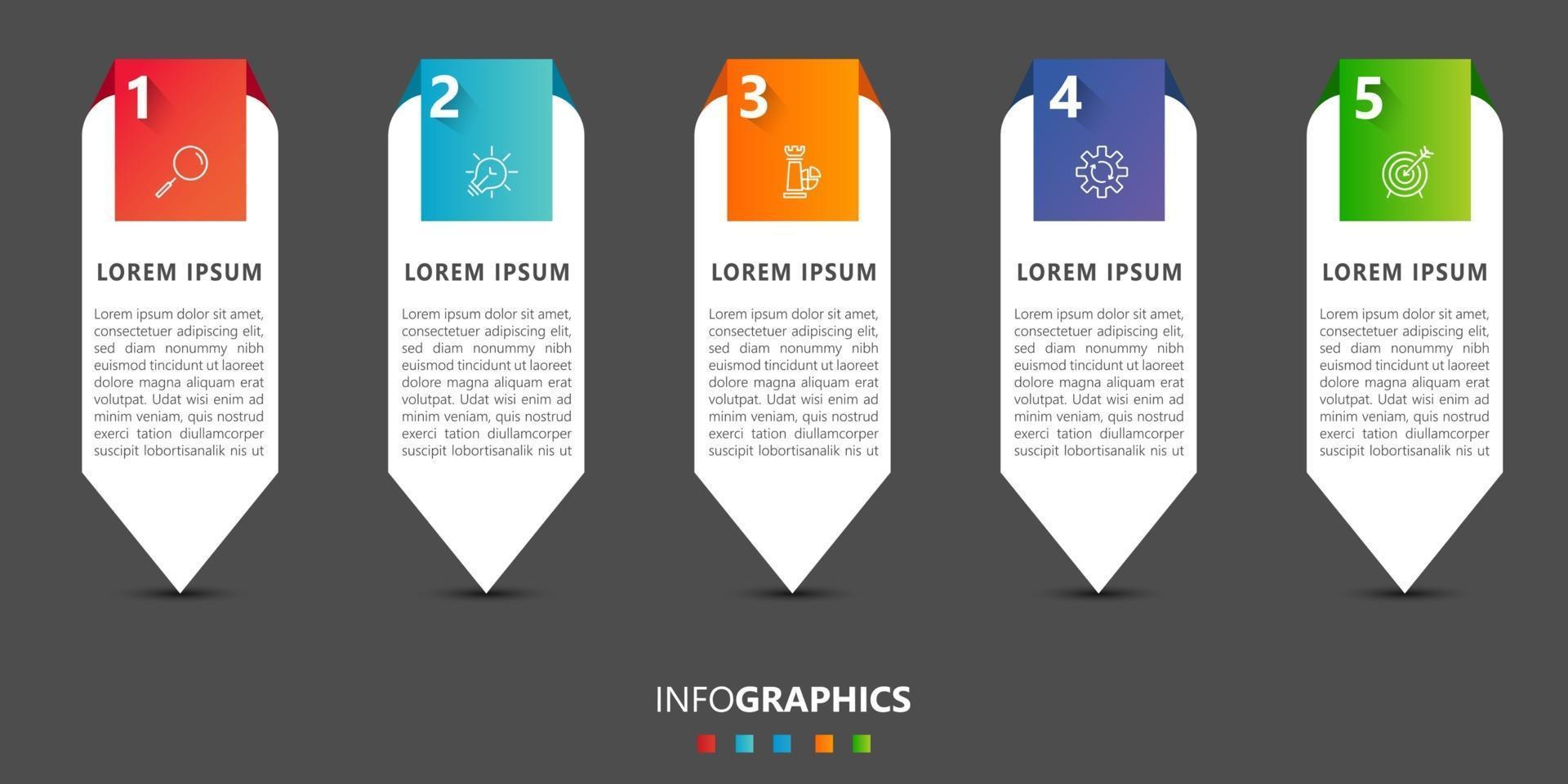 1

LOREM IPSUM

Lorem ipsum dolor sit amet, consectetuer adipiscing elit, sed diam nonummy nibh euismod tincidunt ut laoreet dolore magna aliquam erat volutpat. Udat wisi enim ad minim veniam, quis nostrud exerci tation diullamcorper suscipit lobortisanalik nis ut

2

LOREM IPSUM

Lorem ipsum dolor sit amet, consectetuer adipiscing elit, sed diam nonummy nibh euismod tincidunt ut laoreet dolore magna aliquam erat volutpat. Udat wisi enim ad minim veniam, quis nostrud exerci tation diullamcorper suscipit lobortisanalik nis ut

3

LOREM IPSUM

Lorem ipsum dolor sit amet, consectetuer adipiscing elit, sed diam nonummy nibh euismod tincidunt ut laoreet dolore magna aliquam erat volutpat. Udat wisi enim ad minim veniam, quis nostrud exerci tation diullamcorper suscipit lobortisanalik nis ut

4

LOREM IPSUM

Lorem ipsum dolor sit amet, consectetuer adipiscing elit, sed diam nonummy nibh euismod tincidunt ut laoreet dolore magna aliquam erat volutpat. Udat wisi enim ad minim veniam, quis nostrud exerci tation diullamcorper suscipit lobortisanalik nis ut

5

LOREM IPSUM

Lorem ipsum dolor sit amet, consectetuer adipiscing elit, sed diam nonummy nibh euismod tincidunt ut laoreet dolore magna aliquam erat volutpat. Udat wisi enim ad minim veniam, quis nostrud exerci tation diullamcorper suscipit lobortisanalik nis ut

INFOGRAPHICS