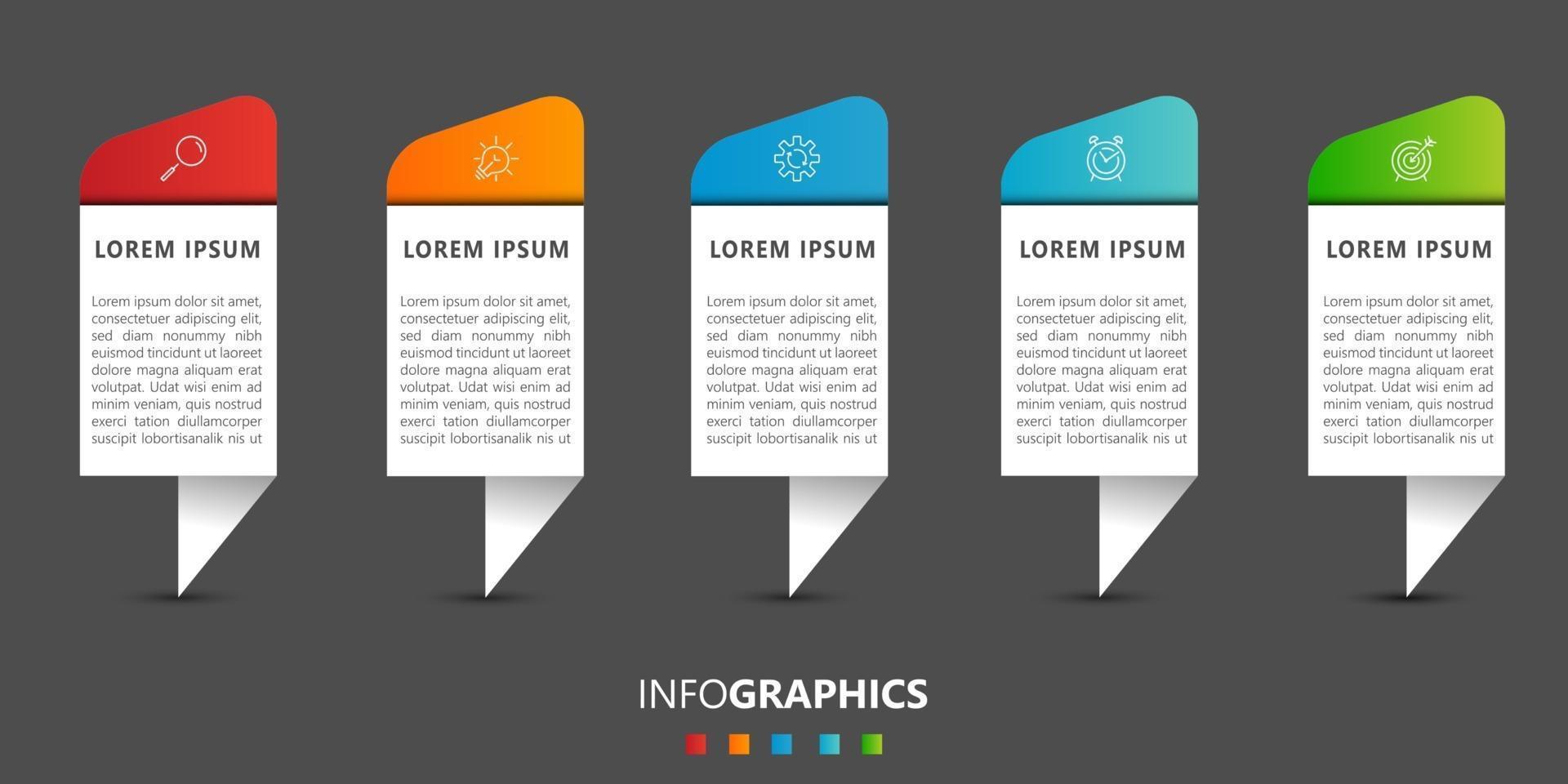 LOREM IPSUM

Lorem ipsum dolor sit amet, consectetuer adipiscing elit, sed diam nonummy nibh euismod tincidunt ut laoreet dolore magna aliquam erat volutpat. Udat wisi enim ad minim veniam, quis nostrud exerci tation diullamcorper suscipit lobortisanalik nis ut

LOREM IPSUM

Lorem ipsum dolor sit amet, consectetuer adipiscing elit, sed diam nonummy nibh euismod tincidunt ut laoreet dolore magna aliquam erat volutpat. Udat wisi enim ad minim veniam, quis nostrud exerci tation diullamcorper suscipit lobortisanalik nis ut

LOREM IPSUM

Lorem ipsum dolor sit amet, consectetuer adipiscing elit, sed diam nonummy nibh euismod tincidunt ut laoreet dolore magna aliquam erat volutpat. Udat wisi enim ad minim veniam, quis nostrud exerci tation diullamcorper suscipit lobortisanalik nis ut

LOREM IPSUM

Lorem ipsum dolor sit amet, consectetuer adipiscing elit, sed diam nonummy nibh euismod tincidunt ut laoreet dolore magna aliquam erat volutpat. Udat wisi enim ad minim veniam, quis nostrud exerci tation diullamcorper suscipit lobortisanalik nis ut

LOREM IPSUM

Lorem ipsum dolor sit amet, consectetuer adipiscing elit, sed diam nonummy nibh euismod tincidunt ut laoreet dolore magna aliquam erat volutpat. Udat wisi enim ad minim veniam, quis nostrud exerci tation diullamcorper suscipit lobortisanalik nis ut

INFOGRAPHICS