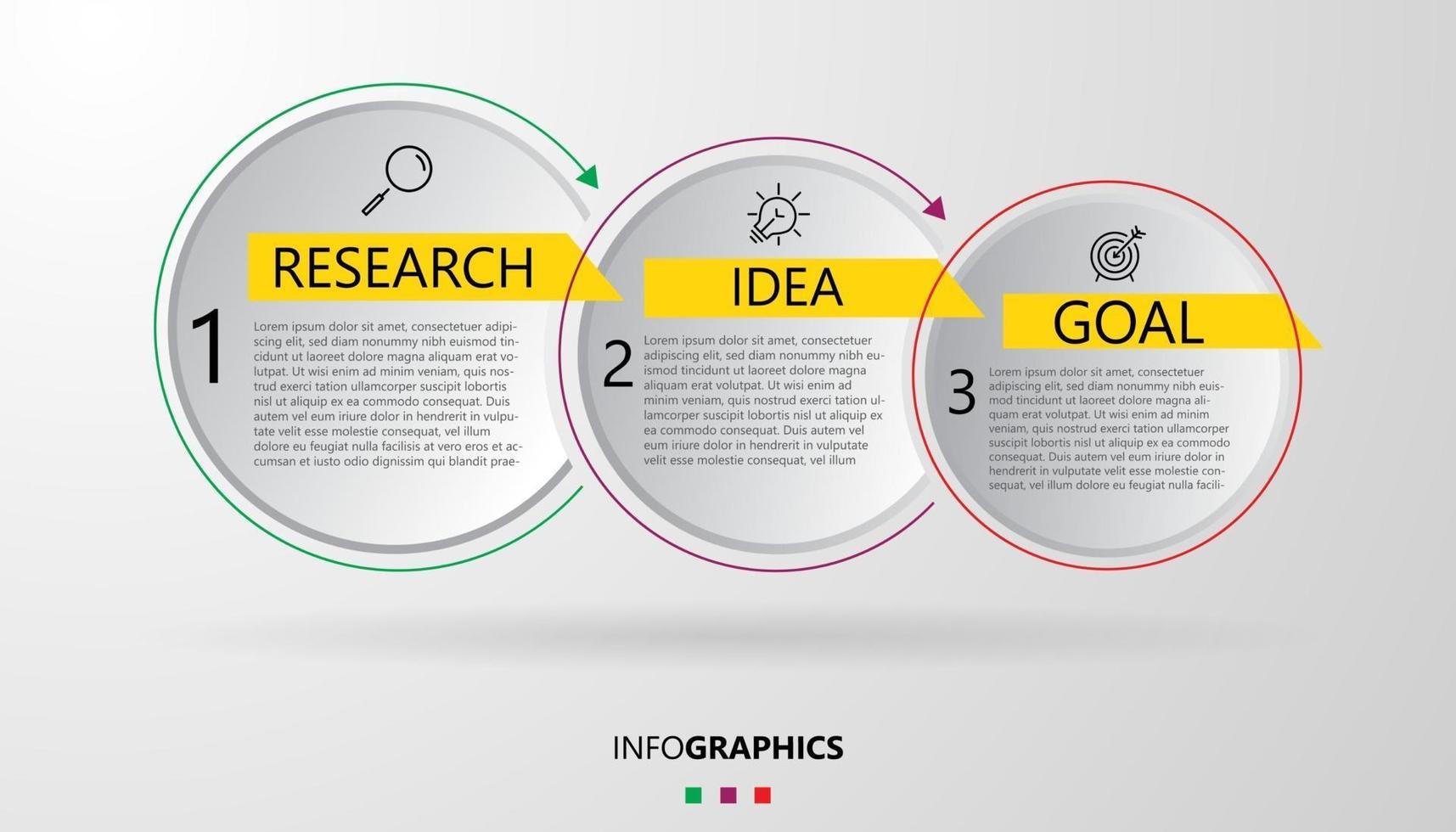 RESEARCH

1

Lorem ipsum dolor sit amet, consectetuer adipiscing elit, sed diam nonummy nibh euismod tincidunt ut laoreet dolore magna aliquam erat volutpat. Ut wisi enim ad minim veniam, quis nostrud exerci tation ullamcorper suscipit lobortis nisl ut aliquip ex ea commodo consequat. Duis autem vel eum iriure dolor in hendrerit in vulputate velit esse molestie consequat, vel illum dolore eu feugiat nulla facilisis at vero eros et accumsan et iusto odio dignissim qui blandit prae-

IDEA

2

Lorem ipsum dolor sit amet, consectetuer adipiscing elit, sed diam nonummy nibh euismod tincidunt ut laoreet dolore magna aliquam erat volutpat. Ut wisi enim ad minim veniam, quis nostrud exerci tation ullamcorper suscipit lobortis nisl ut aliquip ex ea commodo consequat. Duis autem vel eum iriure dolor in hendrerit in vulputate velit esse molestie consequat, vel illum

GOAL

3

Lorem ipsum dolor sit amet, consectetuer adipiscing elit, sed diam nonummy nibh euismod tincidunt ut laoreet dolore magna aliquam erat volutpat. Ut wisi enim ad minim veniam, quis nostrud exerci tation ullamcorper suscipit lobortis nisl ut aliquip ex ea commodo consequat. Duis autem vel eum iriure dolor in hendrerit in vulputate velit esse molestie consequat, vel illum dolore eu feugiat nulla facili-

INFOGRAPHICS