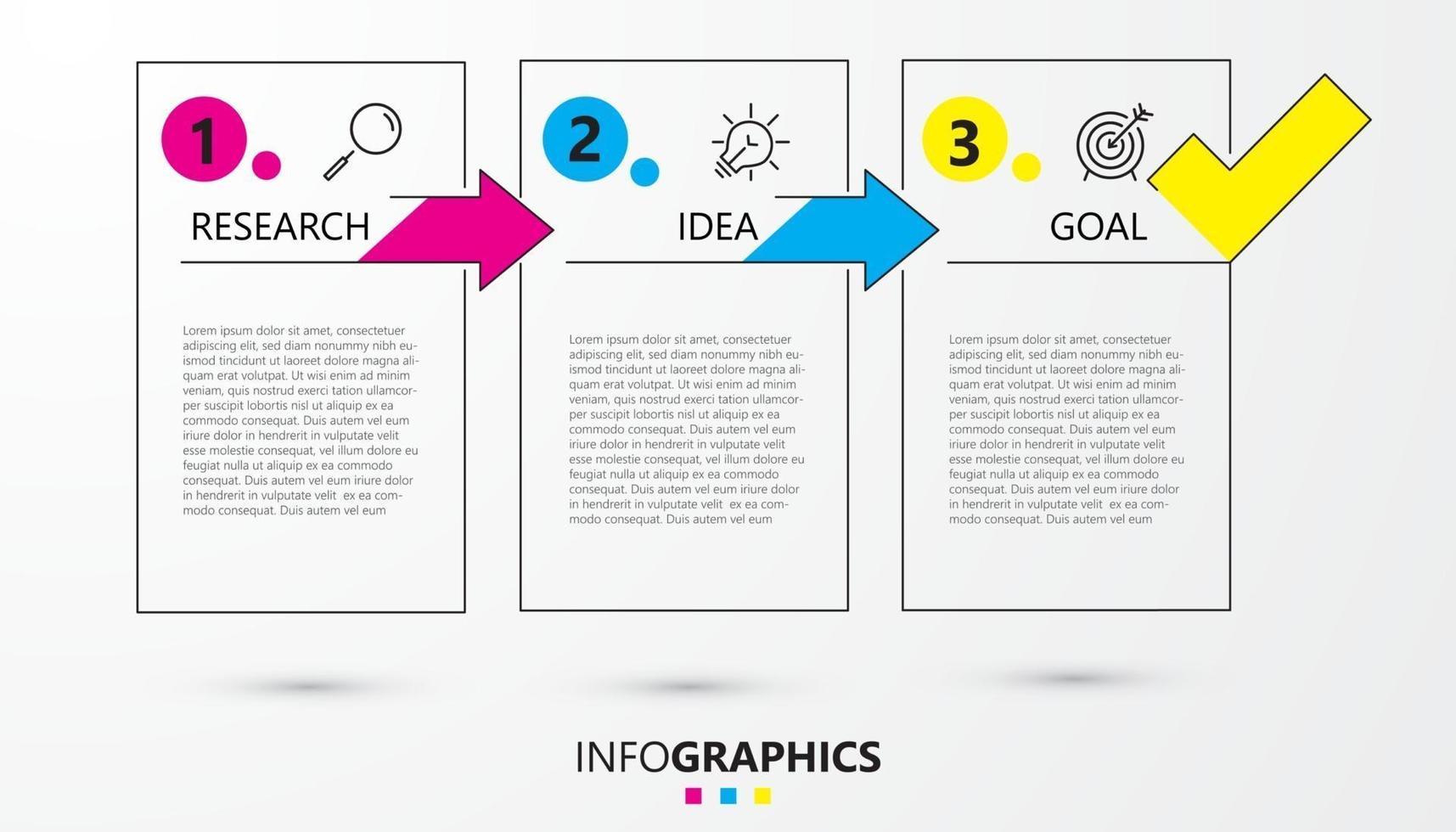 1

RESEARCH

Lorem ipsum dolor sit amet, consectetuer adipiscing elit, sed diam nonummy nibh euismod tincidunt ut laoreet dolore magna aliquam erat volutpat. Ut wisi enim ad minim veniam, quis nostrud exerci tation ullamcorper suscipit lobortis nisl ut aliquip ex ea commodo consequat. Duis autem vel eum iriure dolor in hendrerit in vulputate velit esse molestie consequat, vel illum dolore eu feugiat nulla ut aliquip ex ea commodo consequat. Duis autem vel eum iriure dolor in hendrerit in vulputate velit ex ea commodo consequat. Duis autem vel eum

2

IDEA

Lorem ipsum dolor sit amet, consectetuer adipiscing elit, sed diam nonummy nibh euismod tincidunt ut laoreet dolore magna aliquam erat volutpat. Ut wisi enim ad minim veniam, quis nostrud exerci tation ullamcorper suscipit lobortis nisl ut aliquip ex ea commodo consequat. Duis autem vel eum iriure dolor in hendrerit in vulputate velit esse molestie consequat, vel illum dolore eu feugiat nulla ut aliquip ex ea commodo consequat. Duis autem vel eum iriure dolor in hendrerit in vulputate velit ex ea commodo consequat. Duis autem vel eum

3

GOAL

Lorem ipsum dolor sit amet, consectetuer adipiscing elit, sed diam nonummy nibh euismod tincidunt ut laoreet dolore magna aliquam erat volutpat. Ut wisi enim ad minim veniam, quis nostrud exerci tation ullamcorper suscipit lobortis nisl ut aliquip ex ea commodo consequat. Duis autem vel eum iriure dolor in hendrerit in vulputate velit esse molestie consequat, vel illum dolore eu feugiat nulla ut aliquip ex ea commodo consequat. Duis autem vel eum iriure dolor in hendrerit in vulputate velit ex ea commodo consequat. Duis autem vel eum

INFOGRAPHICS