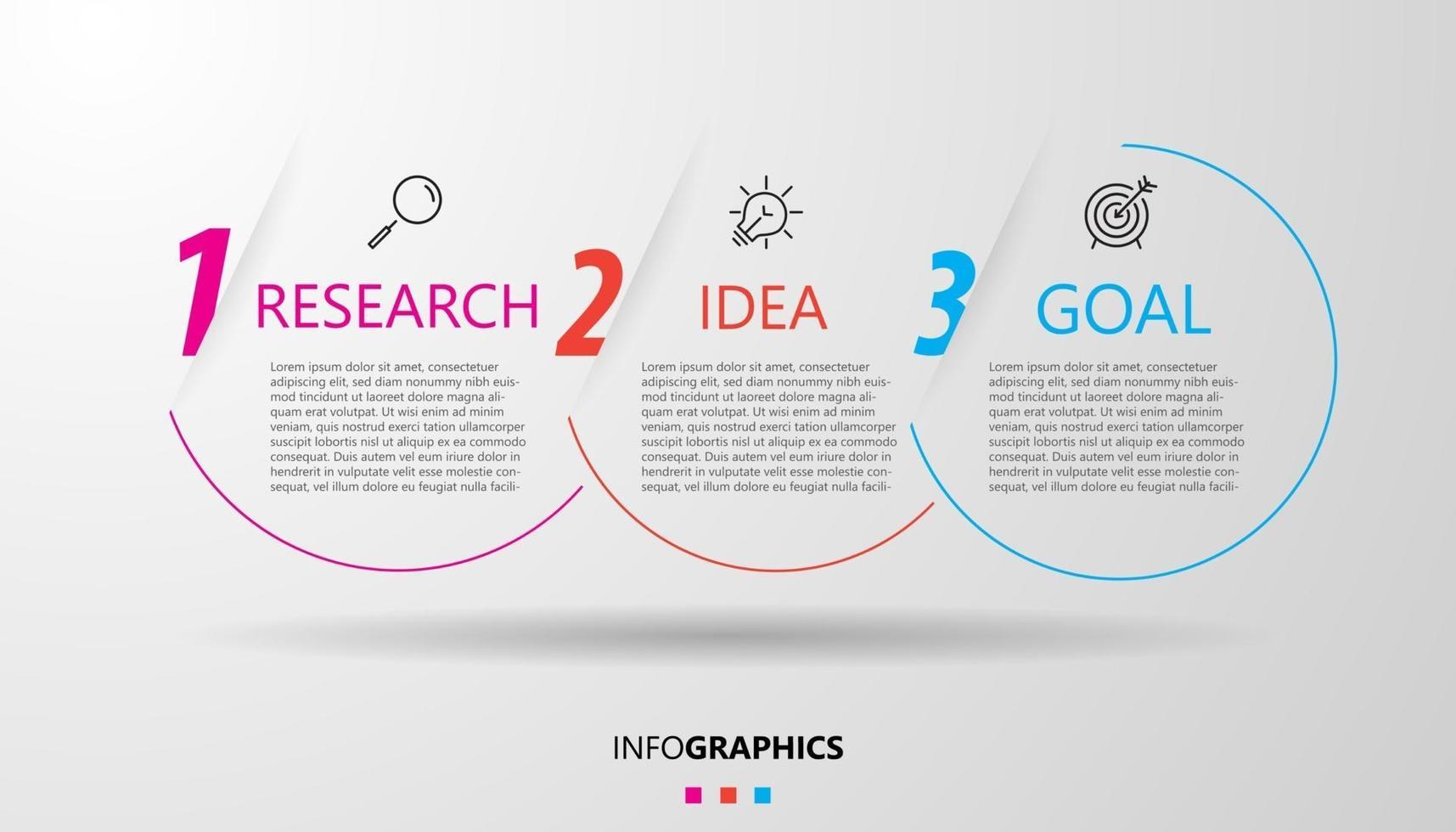 1
RESEARCH

Lorem ipsum dolor sit amet, consectetuer adipiscing elit, sed diam nonummy nibh euismod tincidunt ut laoreet dolore magna aliquam erat volutpat. Ut wisi enim ad minim veniam, quis nostrud exerci tation ullamcorper suscipit lobortis nisl ut aliquip ex ea commodo consequat. Duis autem vel eum iriure dolor in hendrerit in vulputate velit esse molestie consequat, vel illum dolore eu feugiat nulla facili-

2
IDEA

Lorem ipsum dolor sit amet, consectetuer adipiscing elit, sed diam nonummy nibh euismod tincidunt ut laoreet dolore magna aliquam erat volutpat. Ut wisi enim ad minim veniam, quis nostrud exerci tation ullamcorper suscipit lobortis nisl ut aliquip ex ea commodo consequat. Duis autem vel eum iriure dolor in hendrerit in vulputate velit esse molestie consequat, vel illum dolore eu feugiat nulla facili-

3
GOAL

Lorem ipsum dolor sit amet, consectetuer adipiscing elit, sed diam nonummy nibh euismod tincidunt ut laoreet dolore magna aliquam erat volutpat. Ut wisi enim ad minim veniam, quis nostrud exerci tation ullamcorper suscipit lobortis nisl ut aliquip ex ea commodo consequat. Duis autem vel eum iriure dolor in hendrerit in vulputate velit esse molestie consequat, vel illum dolore eu feugiat nulla facili-

INFOGRAPHICS