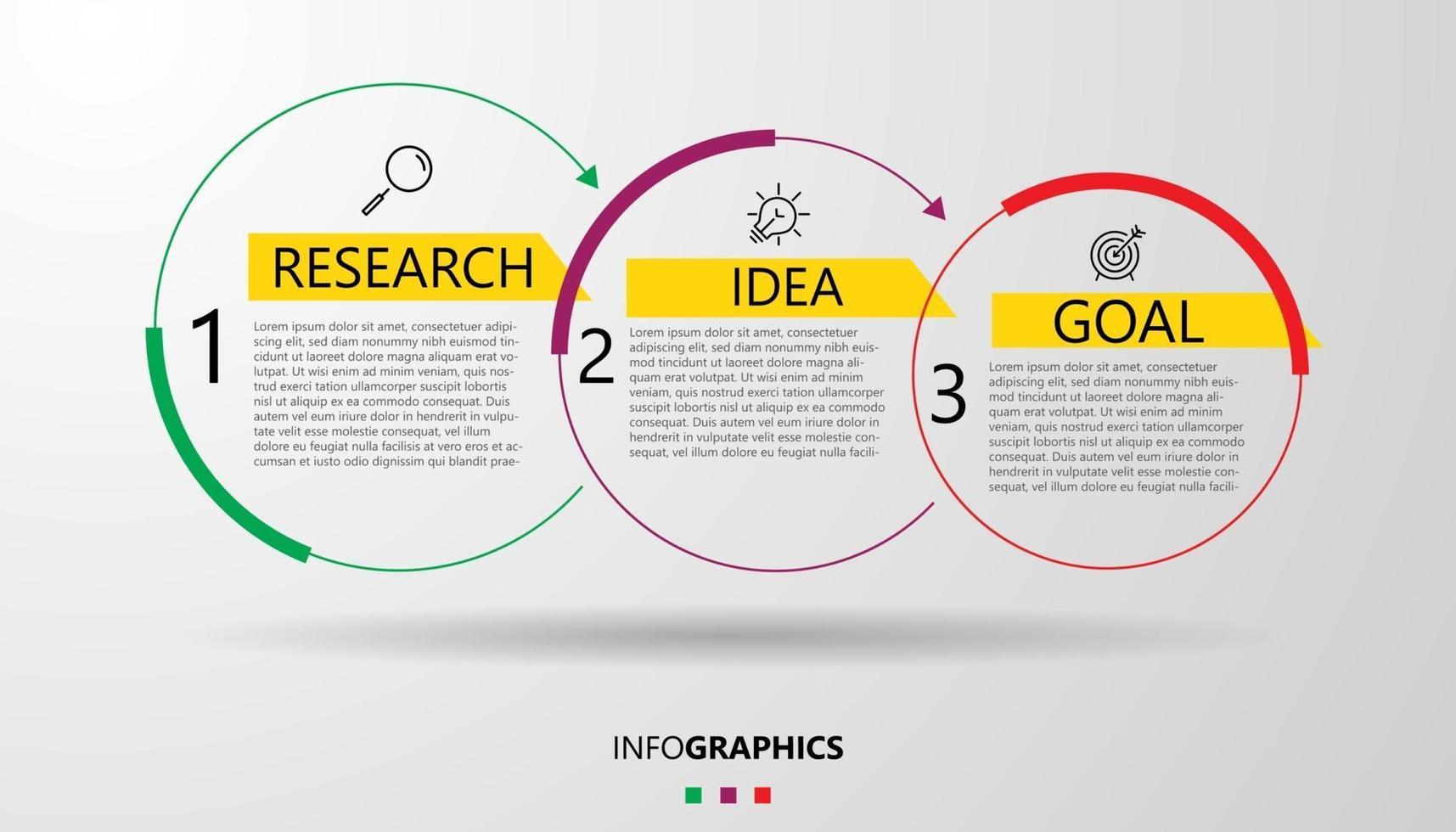 RESEARCH

1

Lorem ipsum dolor sit amet, consectetuer adipiscing elit, sed diam nonummy nibh euismod tincidunt ut laoreet dolore magna aliquam erat volutpat. Ut wisi enim ad minim veniam, quis nostrud exerci tation ullamcorper suscipit lobortis nisl ut aliquip ex ea commodo consequat. Duis autem vel eum iriure dolor in hendrerit in vulputate velit esse molestie consequat, vel illum dolore eu feugiat nulla facilisis at vero eros et accumsan et iusto odio dignissim qui blandit prae-

IDEA

2

Lorem ipsum dolor sit amet, consectetuer adipiscing elit, sed diam nonummy nibh euismod tincidunt ut laoreet dolore magna aliquam erat volutpat. Ut wisi enim ad minim veniam, quis nostrud exerci tation ullamcorper suscipit lobortis nisl ut aliquip ex ea commodo consequat. Duis autem vel eum iriure dolor in hendrerit in vulputate velit esse molestie consequat, vel illum dolore eu feugiat nulla facili-

GOAL

3

Lorem ipsum dolor sit amet, consectetuer adipiscing elit, sed diam nonummy nibh euismod tincidunt ut laoreet dolore magna aliquam erat volutpat. Ut wisi enim ad minim veniam, quis nostrud exerci tation ullamcorper suscipit lobortis nisl ut aliquip ex ea commodo consequat. Duis autem vel eum iriure dolor in hendrerit in vulputate velit esse molestie consequat, vel illum dolore eu feugiat nulla facili-

INFOGRAPHICS