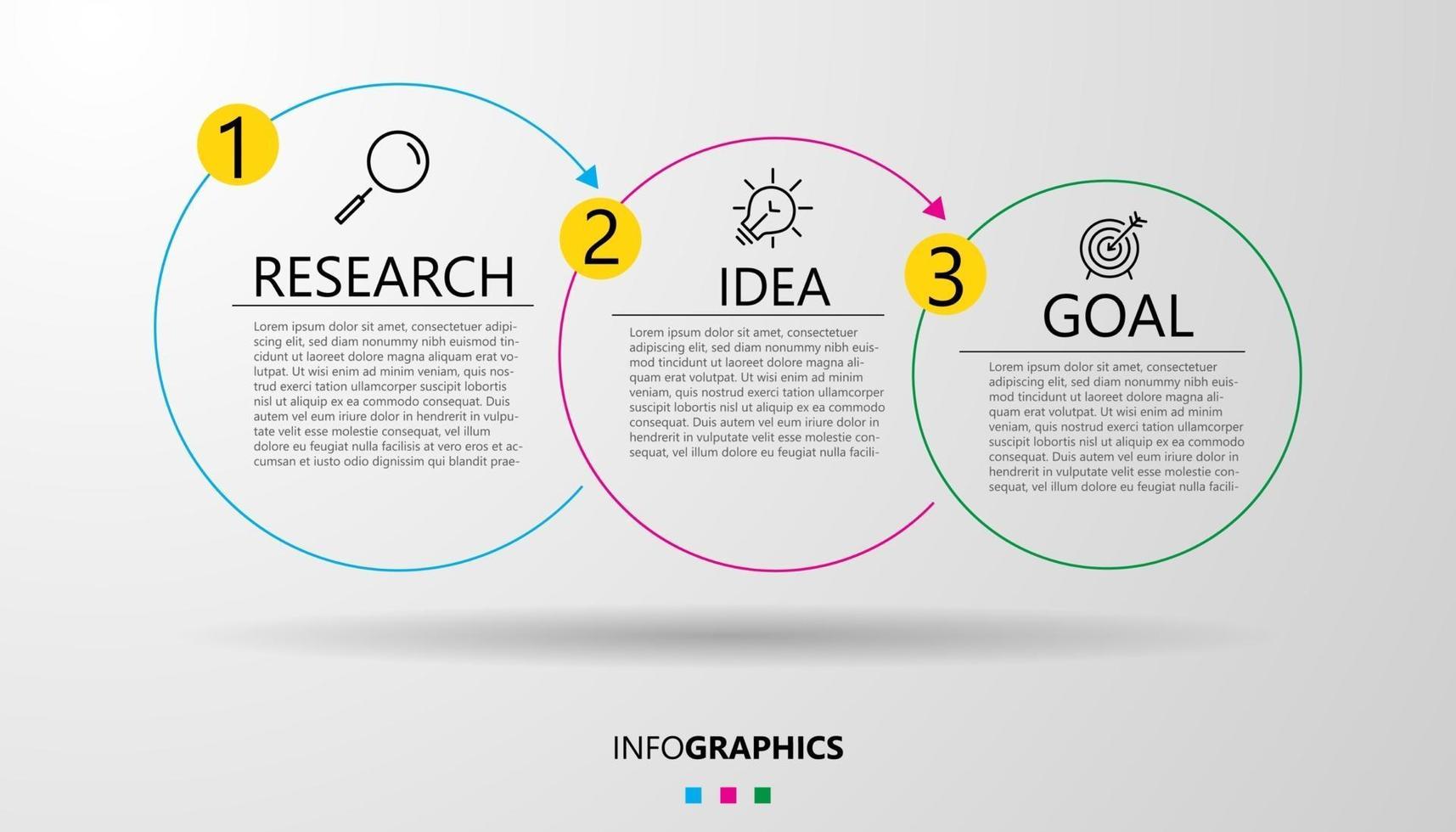 1

RESEARCH

Lorem ipsum dolor sit amet, consectetuer adipiscing elit, sed diam nonummy nibh euismod tincidunt ut laoreet dolore magna aliquam erat volutpat. Ut wisi enim ad minim veniam, quis nostrud exerci tation ullamcorper suscipit lobortis nisl ut aliquip ex ea commodo consequat. Duis autem vel eum iriure dolor in hendrerit in vulputate velit esse molestie consequat, vel illum dolore eu feugiat nulla facilisis at vero eros et accumsan et iusto odio dignissim qui blandit prae-

2

IDEA

Lorem ipsum dolor sit amet, consectetuer adipiscing elit, sed diam nonummy nibh euismod tincidunt ut laoreet dolore magna aliquam erat volutpat. Ut wisi enim ad minim veniam, quis nostrud exerci tation ullamcorper suscipit lobortis nisl ut aliquip ex ea commodo consequat. Duis autem vel eum iriure dolor in hendrerit in vulputate velit esse molestie consequat, vel illum dolore eu feugiat nulla facili-

3

GOAL

Lorem ipsum dolor sit amet, consectetuer adipiscing elit, sed diam nonummy nibh euismod tincidunt ut laoreet dolore magna aliquam erat volutpat. Ut wisi enim ad minim veniam, quis nostrud exerci tation ullamcorper suscipit lobortis nisl ut aliquip ex ea commodo consequat. Duis autem vel eum iriure dolor in hendrerit in vulputate velit esse molestie consequat, vel illum dolore eu feugiat nulla facili-

INFOGRAPHICS