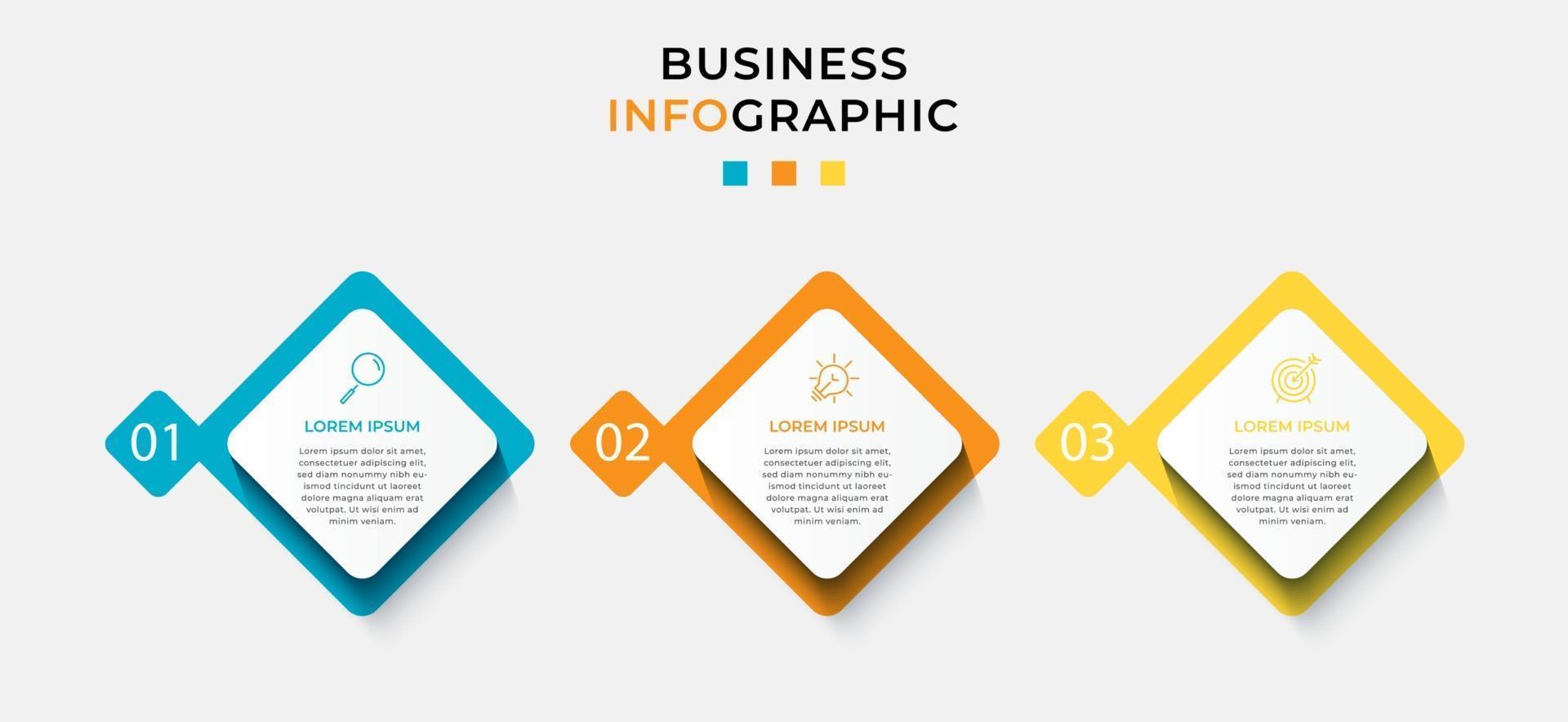 BUSINESS
INFOGRAPHIC

01

LOREM IPSUM

Lorem ipsum dolor sit amet, consectetuer adipiscing elit, sed diam nonummy nibh euismod tincidunt ut laoreet dolore magna aliquam erat volutpat. Ut wisi enim ad minim veniam.

02

LOREM IPSUM

Lorem ipsum dolor sit amet, consectetuer adipiscing elit, sed diam nonummy nibh euismod tincidunt ut laoreet dolore magna aliquam erat volutpat. Ut wisi enim ad minim veniam.

03

LOREM IPSUM

Lorem ipsum dolor sit amet, consectetuer adipiscing elit, sed diam nonummy nibh euismod tincidunt ut laoreet dolore magna aliquam erat volutpat. Ut wisi enim ad minim veniam.