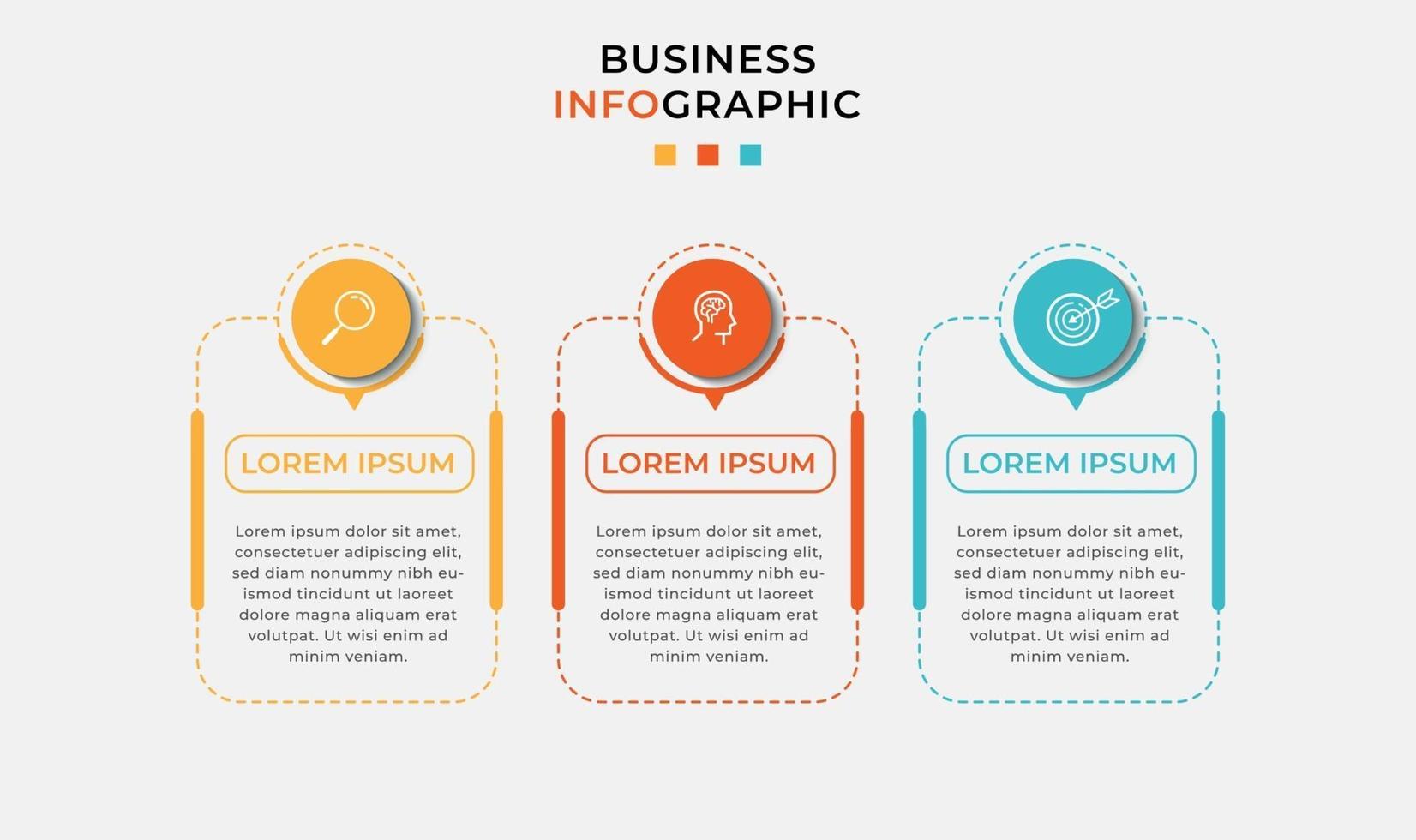 BUSINESS
INFOGRAPHIC

LOREM IPSUM

Lorem ipsum dolor sit amet, consectetuer adipiscing elit, sed diam nonummy nibh euismod tincidunt ut laoreet dolore magna aliquam erat volutpat. Ut wisi enim ad minim veniam.

LOREM IPSUM

Lorem ipsum dolor sit amet, consectetuer adipiscing elit, sed diam nonummy nibh euismod tincidunt ut laoreet dolore magna aliquam erat volutpat. Ut wisi enim ad minim veniam.

LOREM IPSUM

Lorem ipsum dolor sit amet, consectetuer adipiscing elit, sed diam nonummy nibh euismod tincidunt ut laoreet dolore magna aliquam erat volutpat. Ut wisi enim ad minim veniam.