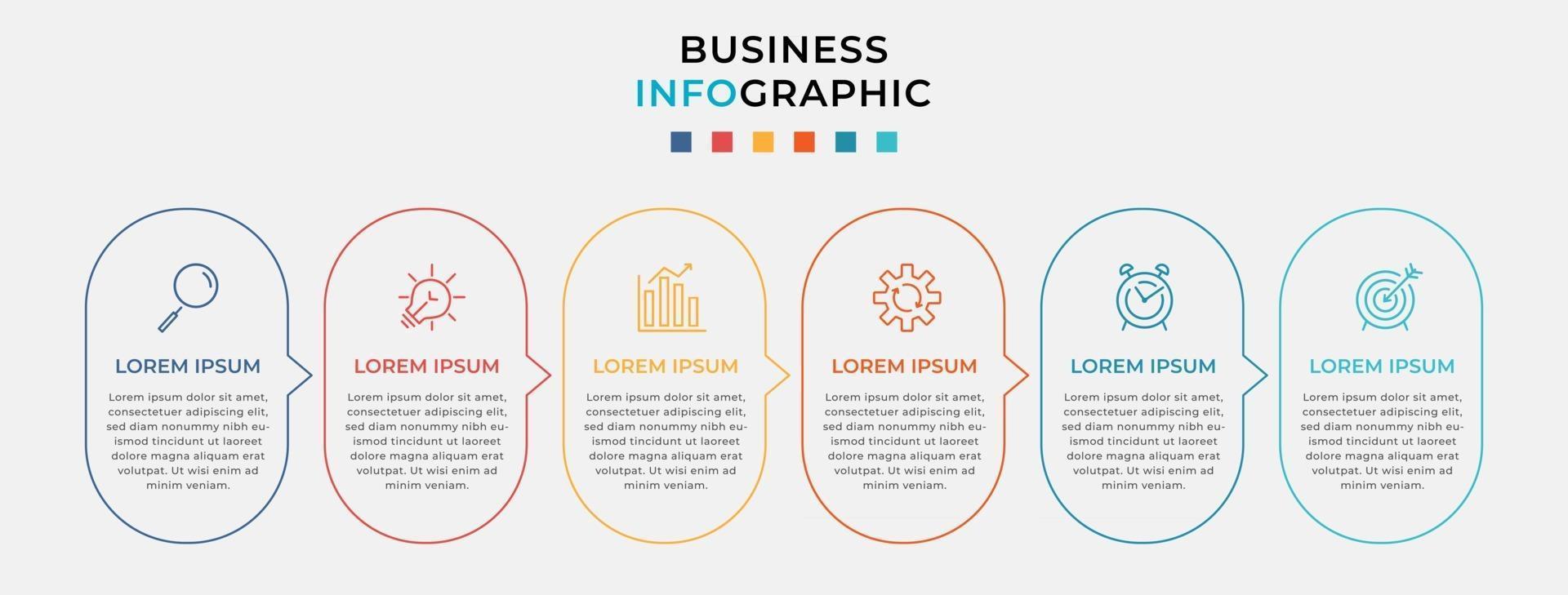 BUSINESS
INFOGRAPHIC

LOREM IPSUM

Lorem ipsum dolor sit amet, consectetuer adipiscing elit, sed diam nonummy nibh euismod tincidunt ut laoreet dolore magna aliquam erat volutpat. Ut wisi enim ad minim veniam.

LOREM IPSUM

Lorem ipsum dolor sit amet, consectetuer adipiscing elit, sed diam nonummy nibh euismod tincidunt ut laoreet dolore magna aliquam erat volutpat. Ut wisi enim ad minim veniam.

LOREM IPSUM

Lorem ipsum dolor sit amet, consectetuer adipiscing elit, sed diam nonummy nibh euismod tincidunt ut laoreet dolore magna aliquam erat volutpat. Ut wisi enim ad minim veniam.

LOREM IPSUM

Lorem ipsum dolor sit amet, consectetuer adipiscing elit, sed diam nonummy nibh euismod tincidunt ut laoreet dolore magna aliquam erat volutpat. Ut wisi enim ad minim veniam.

LOREM IPSUM

Lorem ipsum dolor sit amet, consectetuer adipiscing elit, sed diam nonummy nibh euismod tincidunt ut laoreet dolore magna aliquam erat volutpat. Ut wisi enim ad minim veniam.

LOREM IPSUM

Lorem ipsum dolor sit amet, consectetuer adipiscing elit, sed diam nonummy nibh euismod tincidunt ut laoreet dolore magna aliquam erat volutpat. Ut wisi enim ad minim veniam.