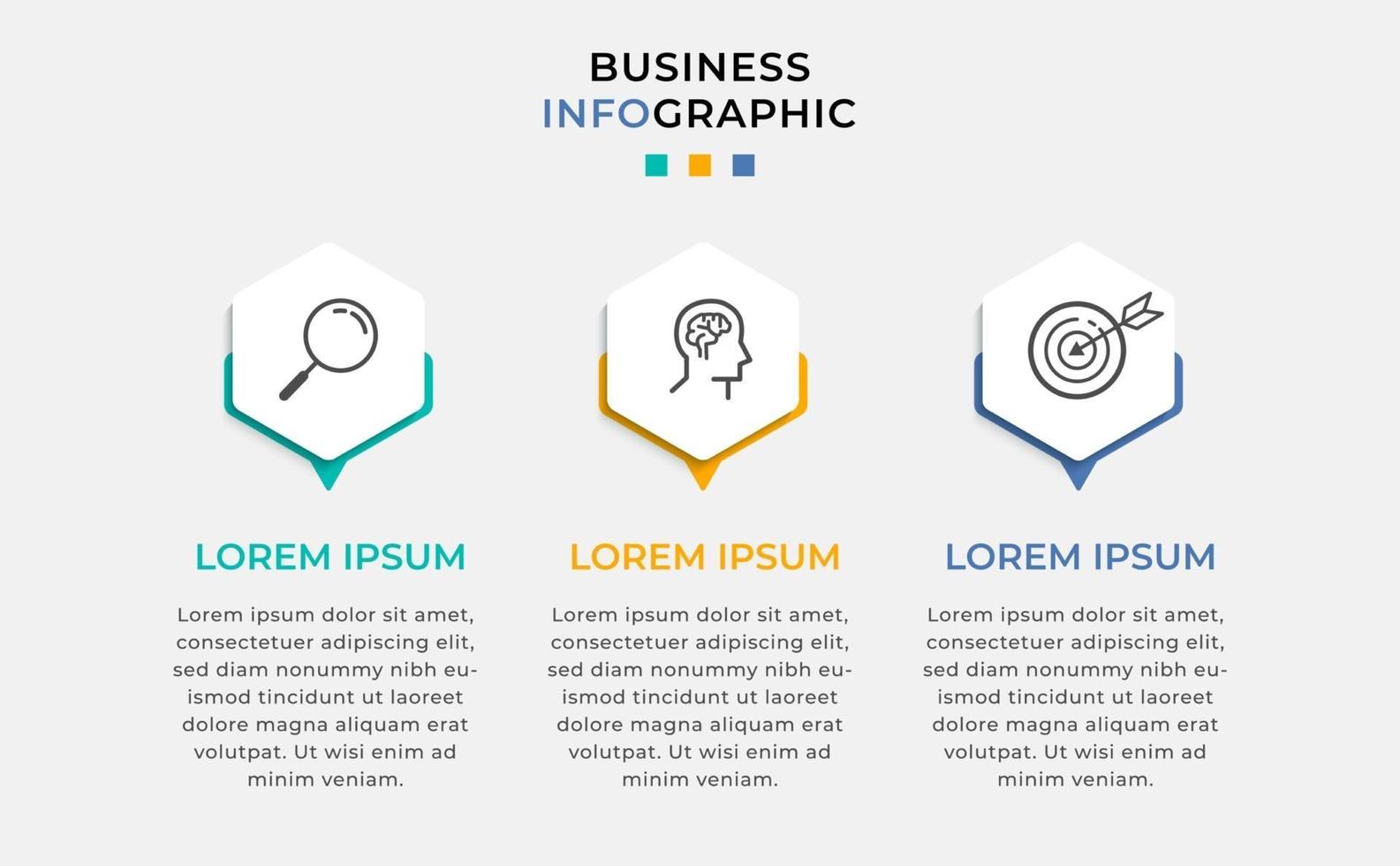 BUSINESS
INFOGRAPHIC

LOREM IPSUM

Lorem ipsum dolor sit amet, consectetuer adipiscing elit, sed diam nonummy nibh euismod tincidunt ut laoreet dolore magna aliquam erat volutpat. Ut wisi enim ad minim veniam.

LOREM IPSUM

Lorem ipsum dolor sit amet, consectetuer adipiscing elit, sed diam nonummy nibh euismod tincidunt ut laoreet dolore magna aliquam erat volutpat. Ut wisi enim ad minim veniam.

LOREM IPSUM

Lorem ipsum dolor sit amet, consectetuer adipiscing elit, sed diam nonummy nibh euismod tincidunt ut laoreet dolore magna aliquam erat volutpat. Ut wisi enim ad minim veniam.