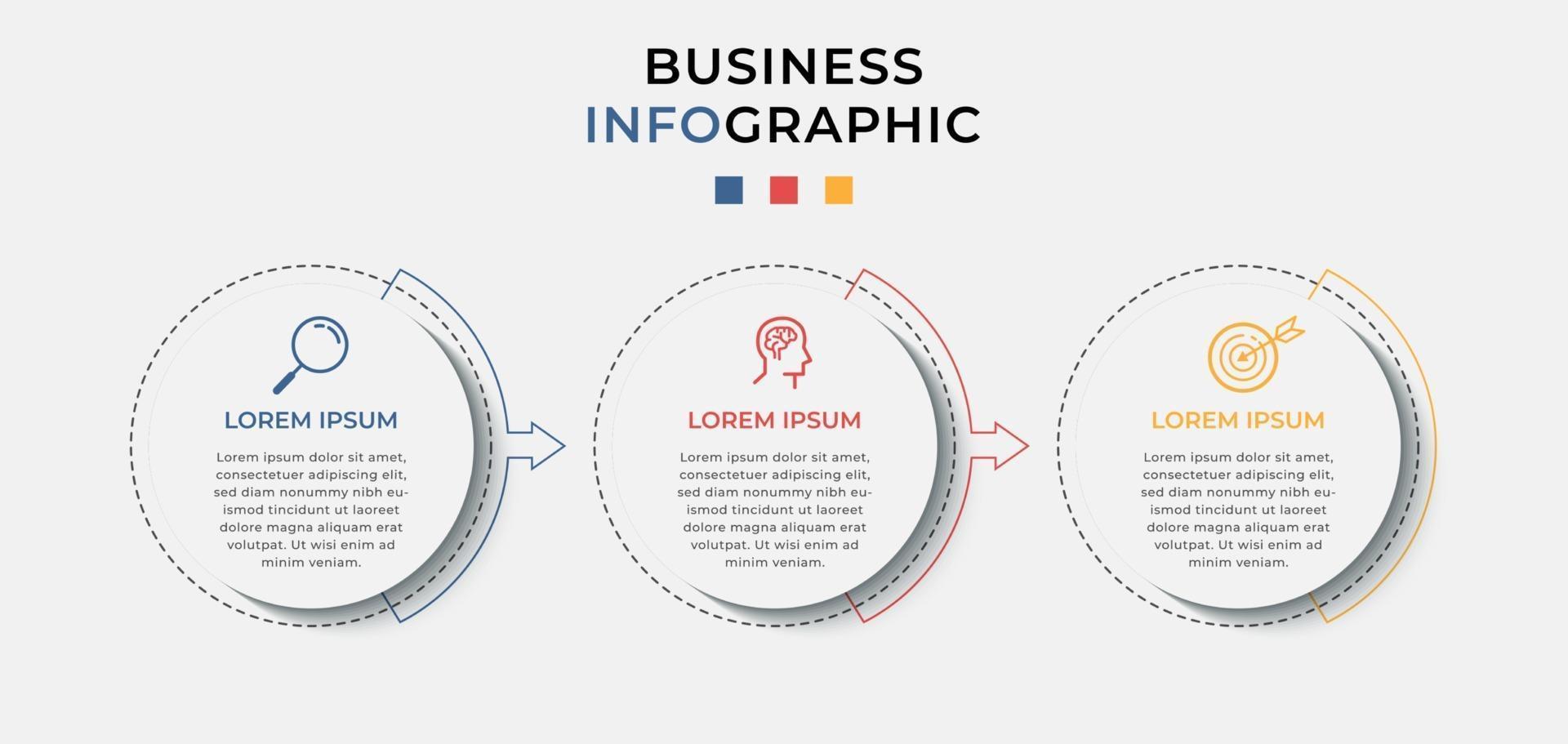 BUSINESS
INFOGRAPHIC

LOREM IPSUM

Lorem ipsum dolor sit amet, consectetuer adipiscing elit, sed diam nonummy nibh euismod tincidunt ut laoreet dolore magna aliquam erat volutpat. Ut wisi enim ad minim veniam.

LOREM IPSUM

Lorem ipsum dolor sit amet, consectetuer adipiscing elit, sed diam nonummy nibh euismod tincidunt ut laoreet dolore magna aliquam erat volutpat. Ut wisi enim ad minim veniam.

LOREM IPSUM

Lorem ipsum dolor sit amet, consectetuer adipiscing elit, sed diam nonummy nibh euismod tincidunt ut laoreet dolore magna aliquam erat volutpat. Ut wisi enim ad minim veniam.