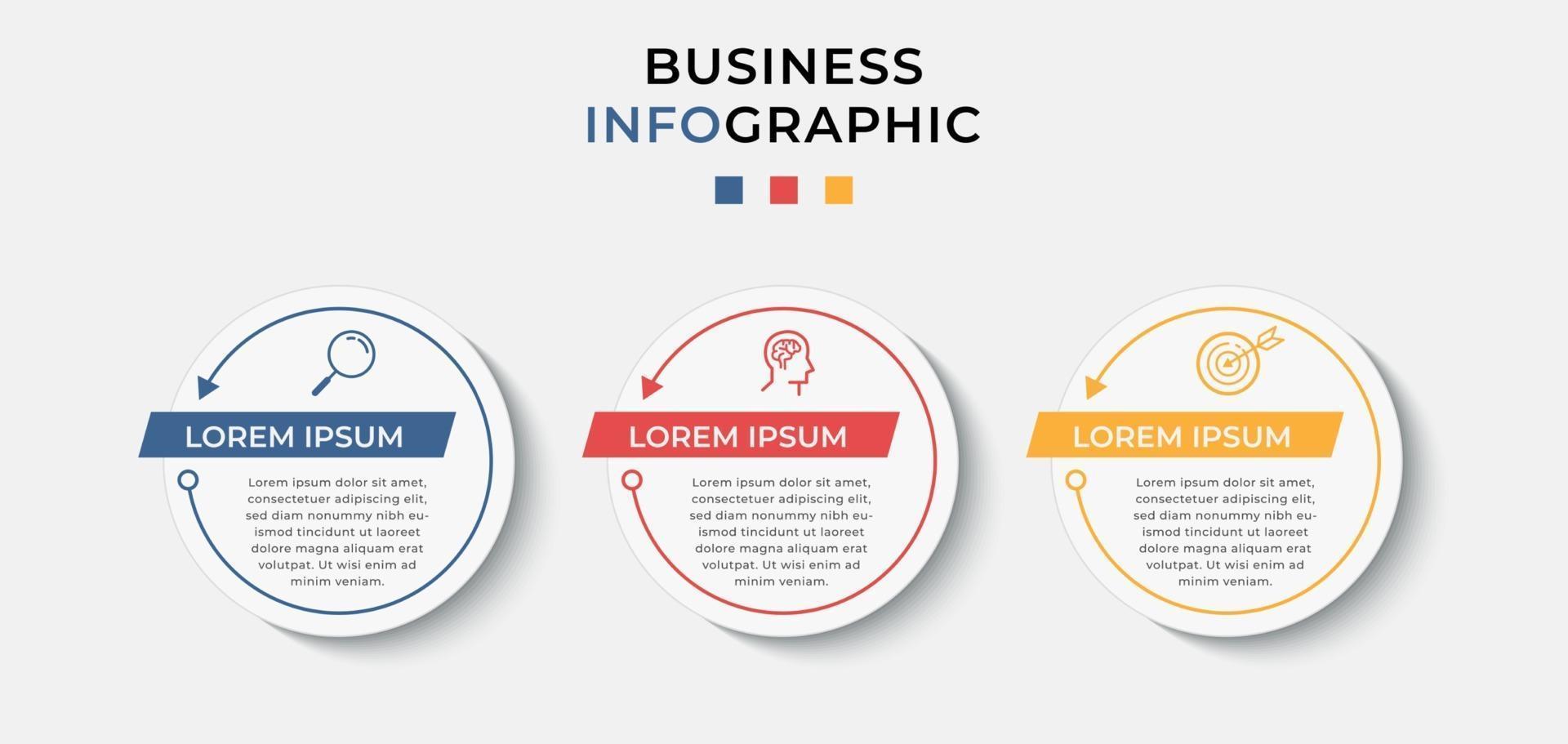 BUSINESS
INFOGRAPHIC

LOREM IPSUM

Lorem ipsum dolor sit amet, consectetuer adipiscing elit, sed diam nonummy nibh euismod tincidunt ut laoreet dolore magna aliquam erat volutpat. Ut wisi enim ad minim veniam.

LOREM IPSUM

Lorem ipsum dolor sit amet, consectetuer adipiscing elit, sed diam nonummy nibh euismod tincidunt ut laoreet dolore magna aliquam erat volutpat. Ut wisi enim ad minim veniam.

LOREM IPSUM

Lorem ipsum dolor sit amet, consectetuer adipiscing elit, sed diam nonummy nibh euismod tincidunt ut laoreet dolore magna aliquam erat volutpat. Ut wisi enim ad minim veniam.