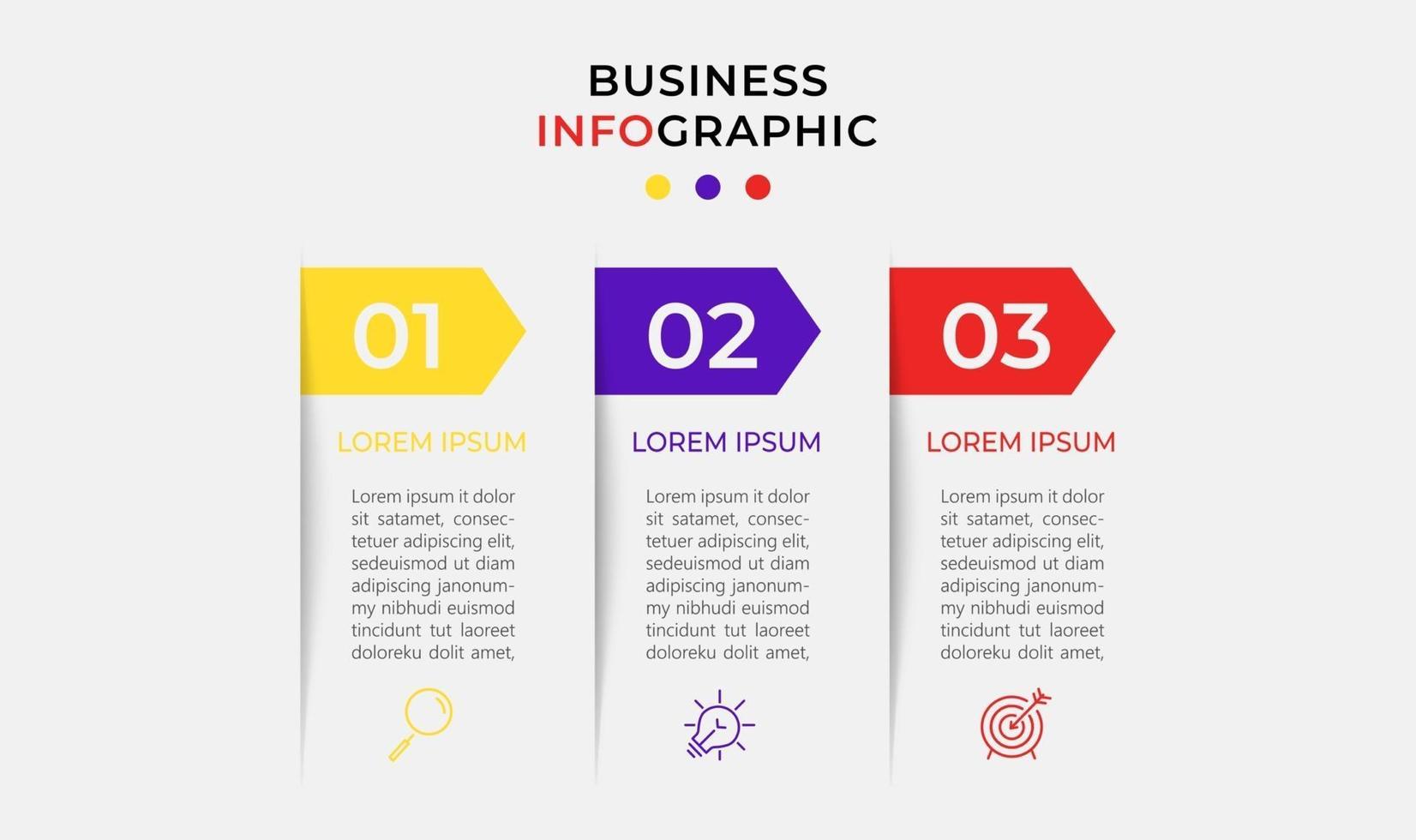 BUSINESS
INFOGRAPHIC

01

LOREM IPSUM

Lorem ipsum it dolor sit satamet, consectetuer adipiscing elit, sedeuismod ut diam adipiscing janonummy nibhudi euismod tincidunt tut laoreet doloreku dolit amet,

02

LOREM IPSUM

Lorem ipsum it dolor sit satamet, consectetuer adipiscing elit, sedeuismod ut diam adipiscing janonummy nibhudi euismod tincidunt tut laoreet doloreku dolit amet,

03

LOREM IPSUM

Lorem ipsum it dolor sit satamet, consectetuer adipiscing elit, sedeuismod ut diam adipiscing janonummy nibhudi euismod tincidunt tut laoreet doloreku dolit amet,