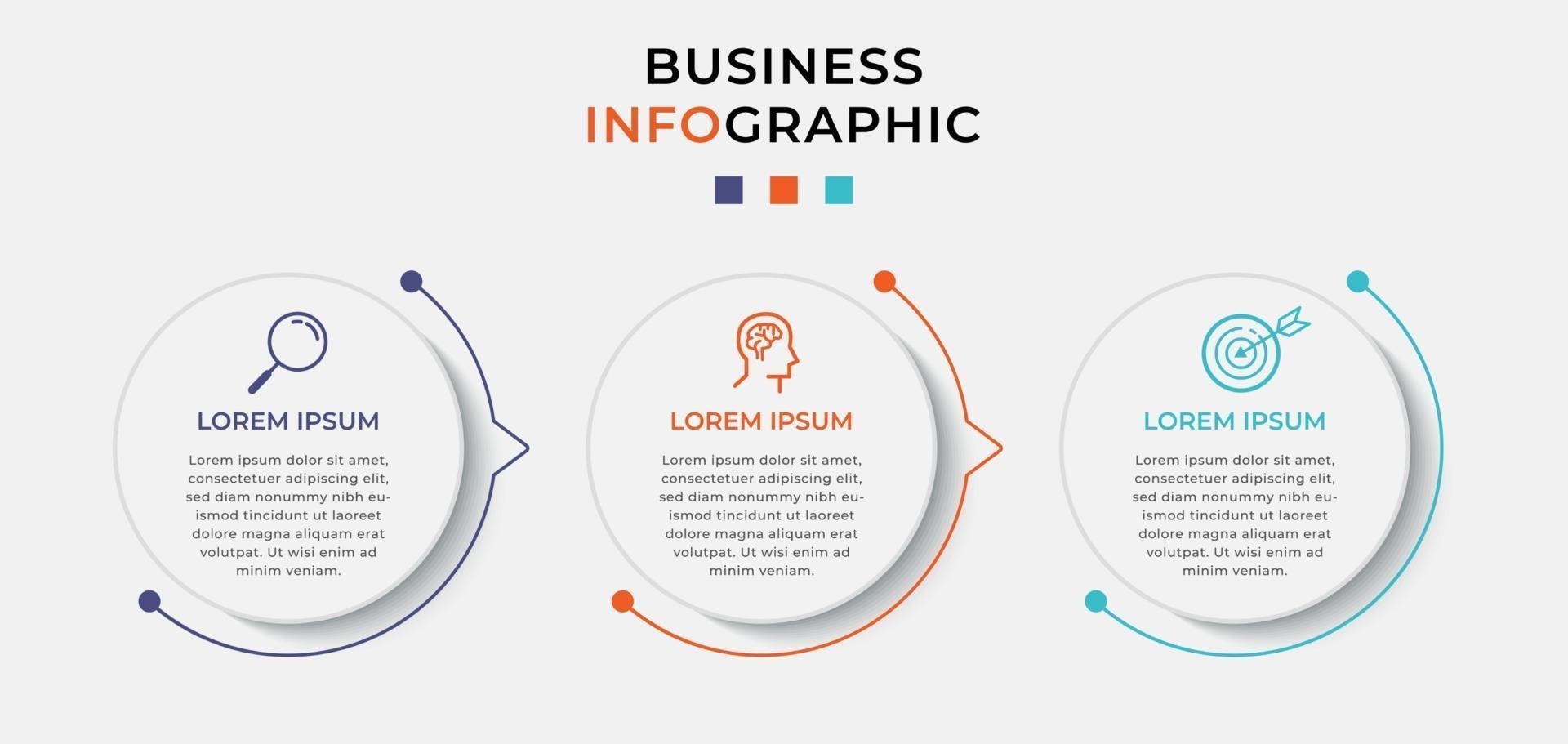 BUSINESS
INFOGRAPHIC

LOREM IPSUM

Lorem ipsum dolor sit amet, consectetuer adipiscing elit, sed diam nonummy nibh euismod tincidunt ut laoreet dolore magna aliquam erat volutpat. Ut wisi enim ad minim veniam.

LOREM IPSUM

Lorem ipsum dolor sit amet, consectetuer adipiscing elit, sed diam nonummy nibh euismod tincidunt ut laoreet dolore magna aliquam erat volutpat. Ut wisi enim ad minim veniam.

LOREM IPSUM

Lorem ipsum dolor sit amet, consectetuer adipiscing elit, sed diam nonummy nibh euismod tincidunt ut laoreet dolore magna aliquam erat volutpat. Ut wisi enim ad minim veniam.