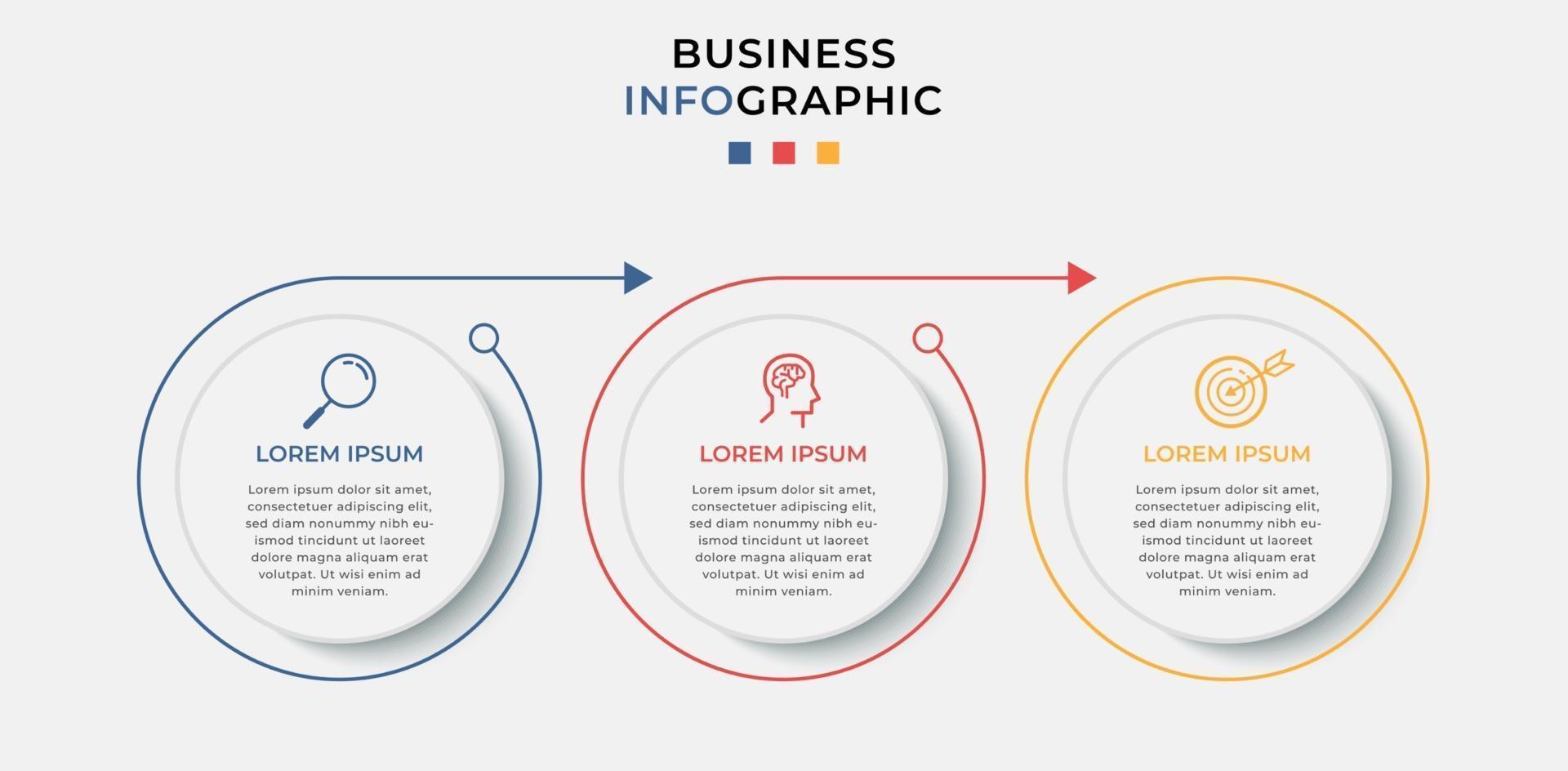 BUSINESS
INFOGRAPHIC

LOREM IPSUM

Lorem ipsum dolor sit amet, consectetuer adipiscing elit, sed diam nonummy nibh euismod tincidunt ut laoreet dolore magna aliquam erat volutpat. Ut wisi enim ad minim veniam.

LOREM IPSUM

Lorem ipsum dolor sit amet, consectetuer adipiscing elit, sed diam nonummy nibh euismod tincidunt ut laoreet dolore magna aliquam erat volutpat. Ut wisi enim ad minim veniam.

LOREM IPSUM

Lorem ipsum dolor sit amet, consectetuer adipiscing elit, sed diam nonummy nibh euismod tincidunt ut laoreet dolore magna aliquam erat volutpat. Ut wisi enim ad minim veniam.