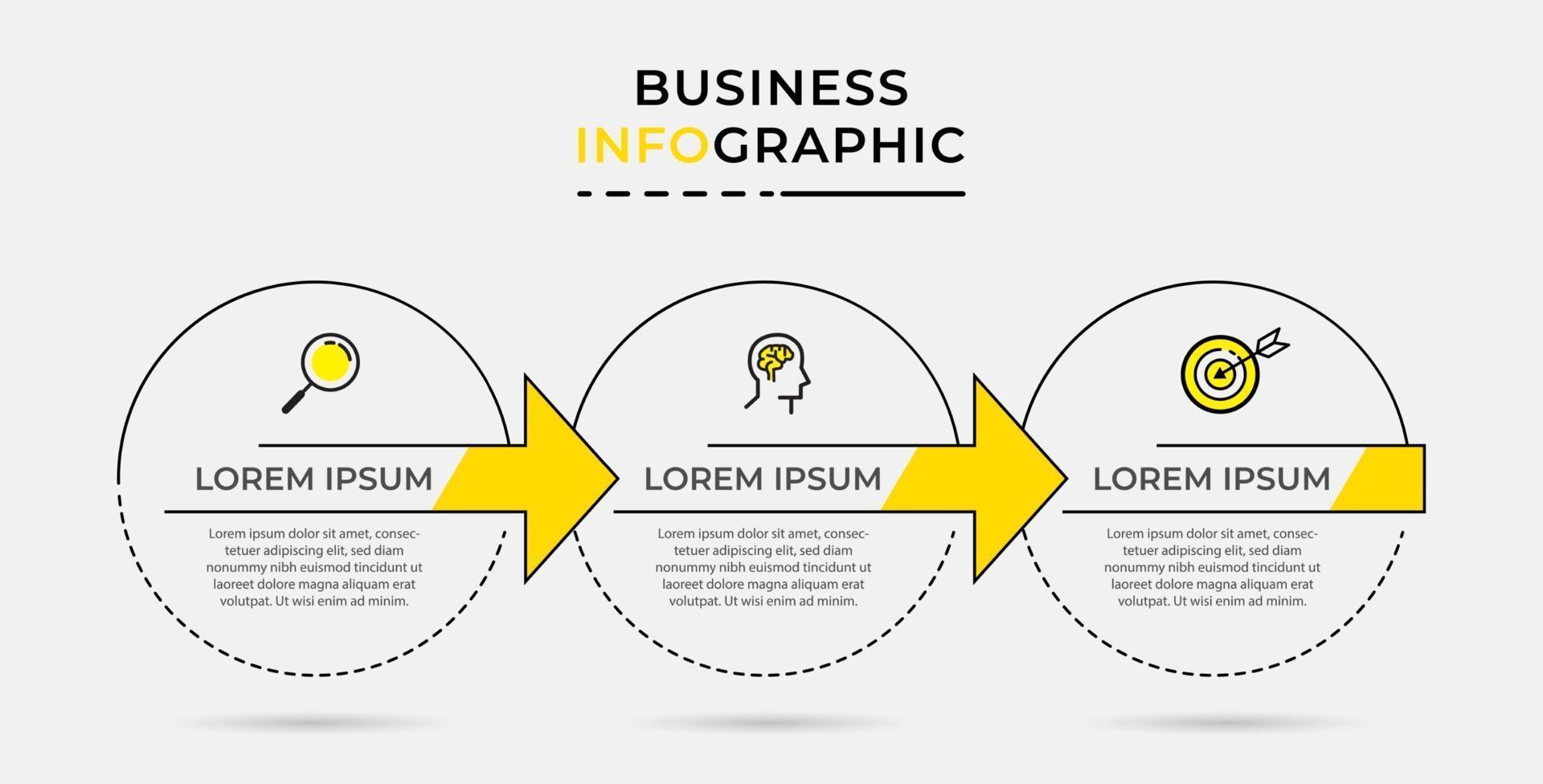 BUSINESS
INFOGRAPHIC

LOREM IPSUM

Lorem ipsum dolor sit amet, consectetuer adipiscing elit, sed diam nonummy nibh euismod tincidunt ut laoreet dolore magna aliquam erat volutpat. Ut wisi enim ad minim.

LOREM IPSUM

Lorem ipsum dolor sit amet, consectetuer adipiscing elit, sed diam nonummy nibh euismod tincidunt ut laoreet dolore magna aliquam erat volutpat. Ut wisi enim ad minim.

LOREM IPSUM

Lorem ipsum dolor sit amet, consectetuer adipiscing elit, sed diam nonummy nibh euismod tincidunt ut laoreet dolore magna aliquam erat volutpat. Ut wisi enim ad minim.