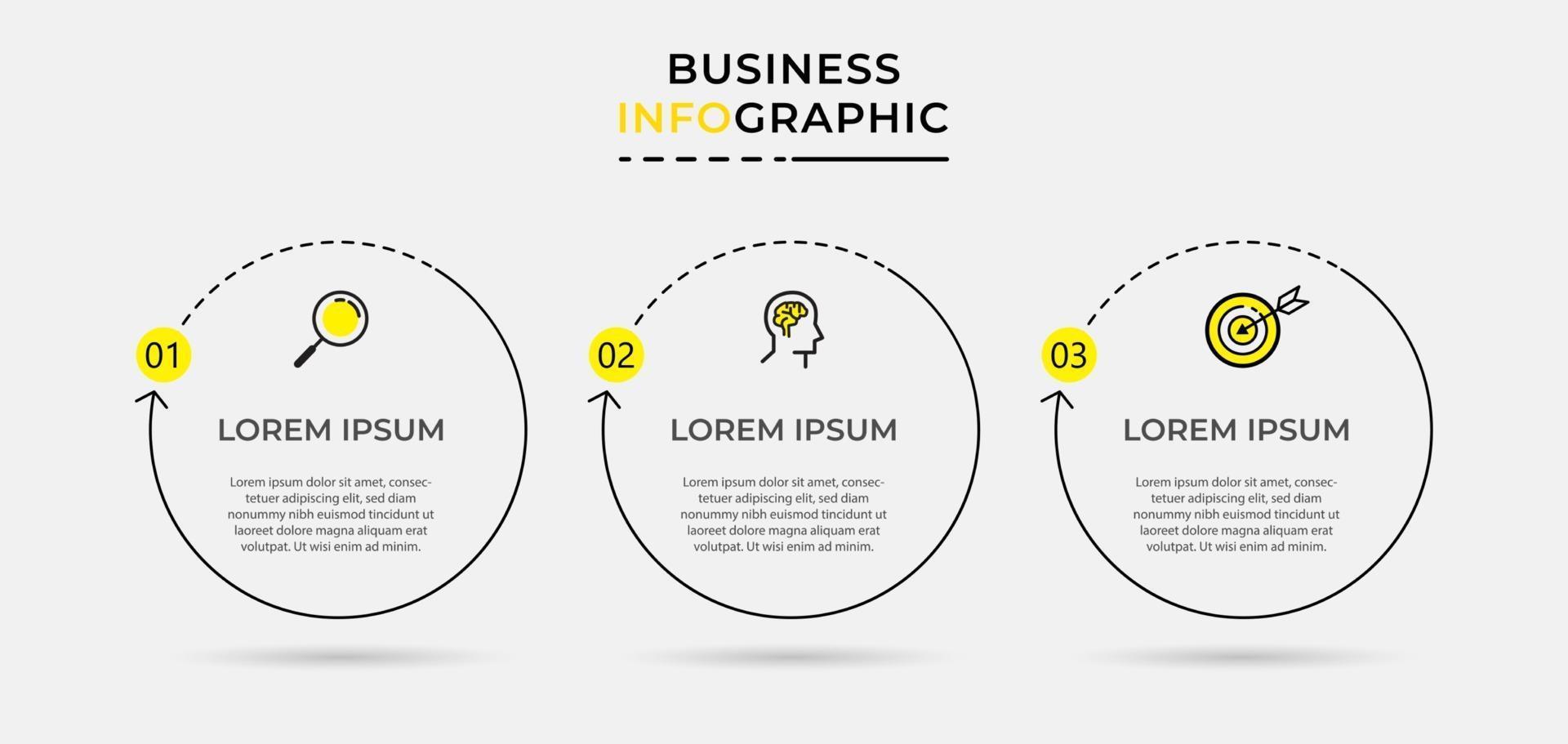 BUSINESS
INFOGRAPHIC

01

LOREM IPSUM

Lorem ipsum dolor sit amet, consectetuer adipiscing elit, sed diam nonummy nibh euismod tincidunt ut laoreet dolore magna aliquam erat volutpat. Ut wisi enim ad minim.

02

LOREM IPSUM

Lorem ipsum dolor sit amet, consectetuer adipiscing elit, sed diam nonummy nibh euismod tincidunt ut laoreet dolore magna aliquam erat volutpat. Ut wisi enim ad minim.

03

LOREM IPSUM

Lorem ipsum dolor sit amet, consectetuer adipiscing elit, sed diam nonummy nibh euismod tincidunt ut laoreet dolore magna aliquam erat volutpat. Ut wisi enim ad minim.