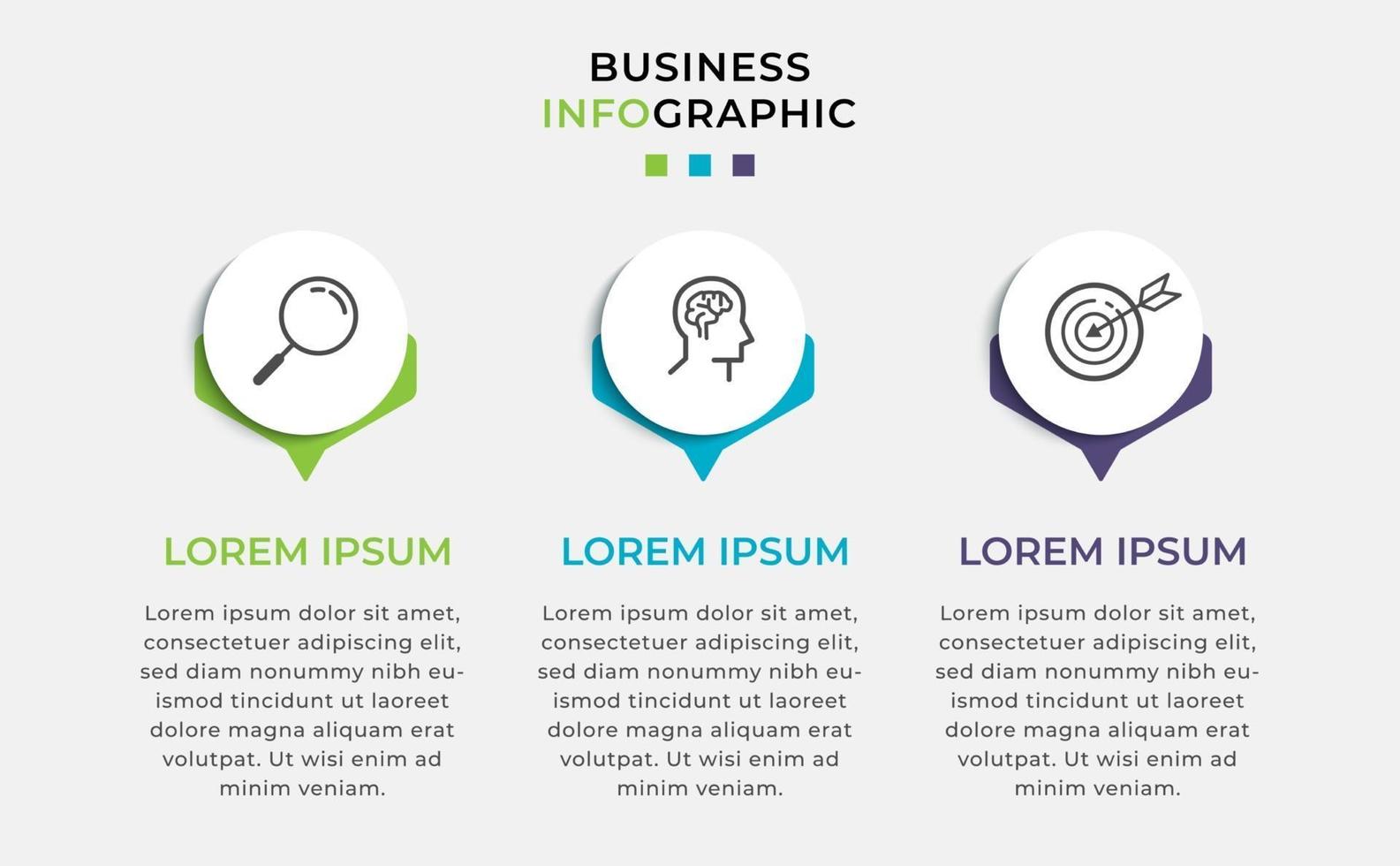 BUSINESS
INFOGRAPHIC

LOREM IPSUM

Lorem ipsum dolor sit amet, consectetuer adipiscing elit, sed diam nonummy nibh euismod tincidunt ut laoreet dolore magna aliquam erat volutpat. Ut wisi enim ad minim veniam.

LOREM IPSUM

Lorem ipsum dolor sit amet, consectetuer adipiscing elit, sed diam nonummy nibh euismod tincidunt ut laoreet dolore magna aliquam erat volutpat. Ut wisi enim ad minim veniam.

LOREM IPSUM

Lorem ipsum dolor sit amet, consectetuer adipiscing elit, sed diam nonummy nibh euismod tincidunt ut laoreet dolore magna aliquam erat volutpat. Ut wisi enim ad minim veniam.