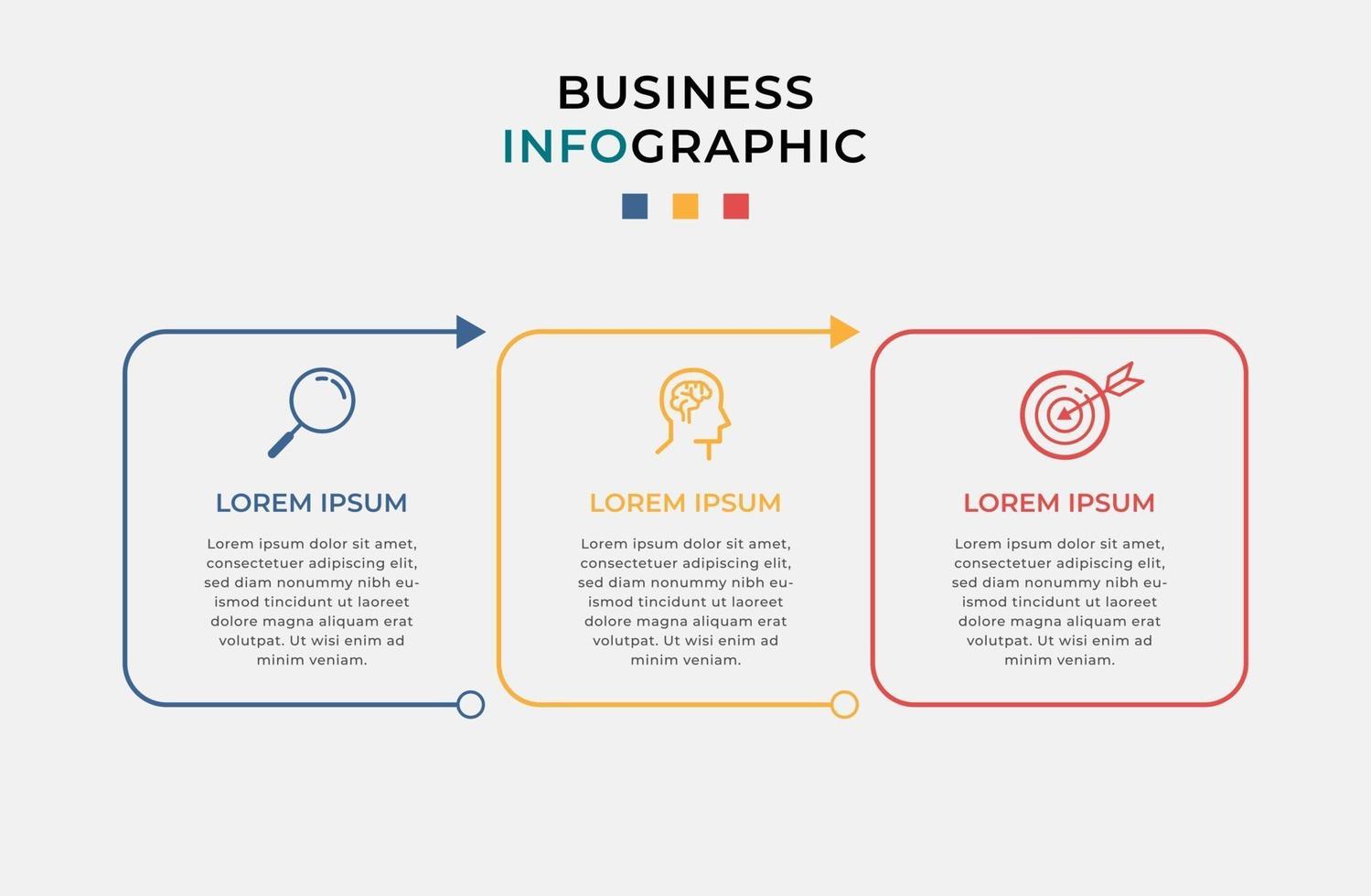 BUSINESS
INFOGRAPHIC

LOREM IPSUM

Lorem ipsum dolor sit amet, consectetuer adipiscing elit, sed diam nonummy nibh euismod tincidunt ut laoreet dolore magna aliquam erat volutpat. Ut wisi enim ad minim veniam.

LOREM IPSUM

Lorem ipsum dolor sit amet, consectetuer adipiscing elit, sed diam nonummy nibh euismod tincidunt ut laoreet dolore magna aliquam erat volutpat. Ut wisi enim ad minim veniam.

LOREM IPSUM

Lorem ipsum dolor sit amet, consectetuer adipiscing elit, sed diam nonummy nibh euismod tincidunt ut laoreet dolore magna aliquam erat volutpat. Ut wisi enim ad minim veniam.