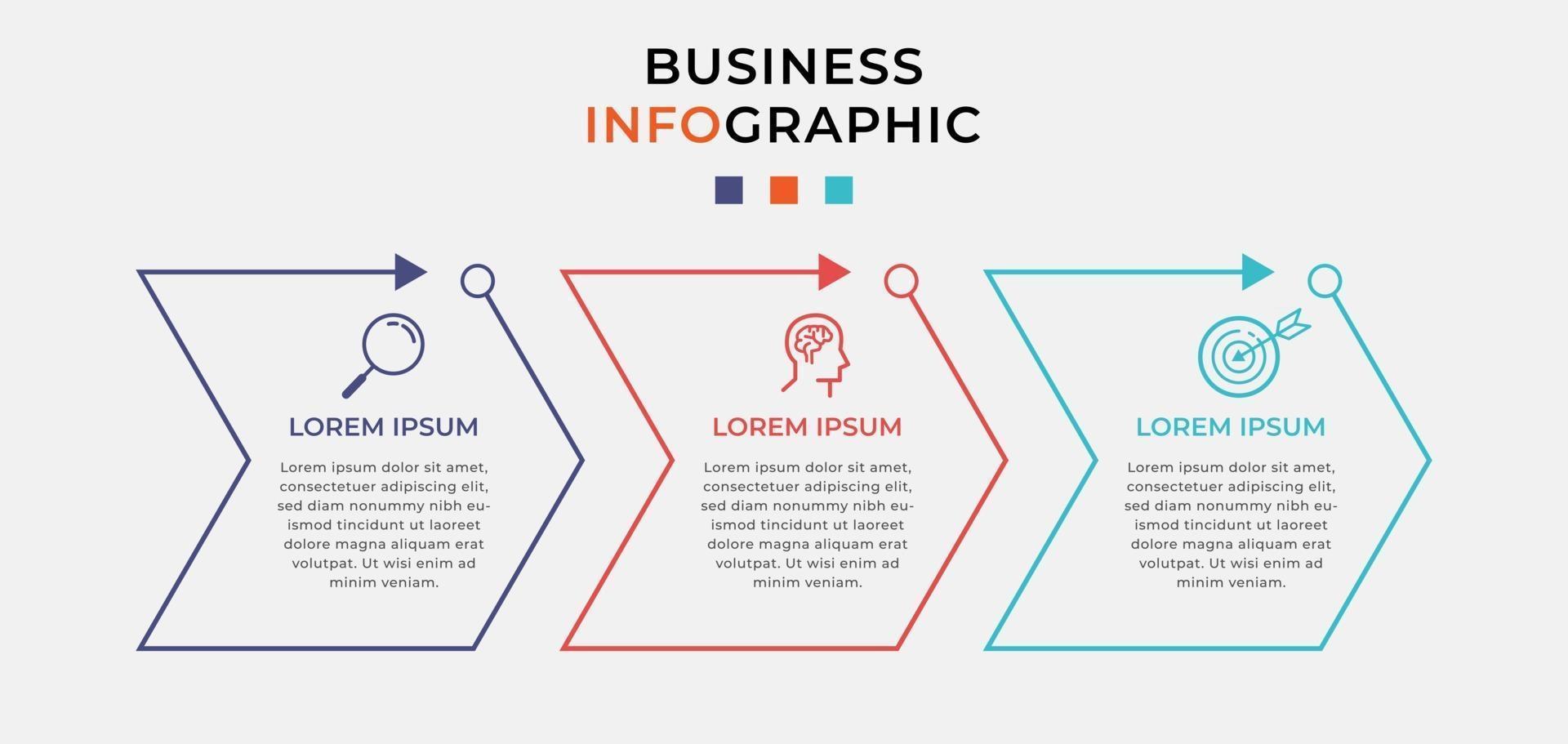 BUSINESS
INFOGRAPHIC

LOREM IPSUM

Lorem ipsum dolor sit amet, consectetuer adipiscing elit, sed diam nonummy nibh euismod tincidunt ut laoreet dolore magna aliquam erat volutpat. Ut wisi enim ad minim veniam.

LOREM IPSUM

Lorem ipsum dolor sit amet, consectetuer adipiscing elit, sed diam nonummy nibh euismod tincidunt ut laoreet dolore magna aliquam erat volutpat. Ut wisi enim ad minim veniam.

LOREM IPSUM

Lorem ipsum dolor sit amet, consectetuer adipiscing elit, sed diam nonummy nibh euismod tincidunt ut laoreet dolore magna aliquam erat volutpat. Ut wisi enim ad minim veniam.